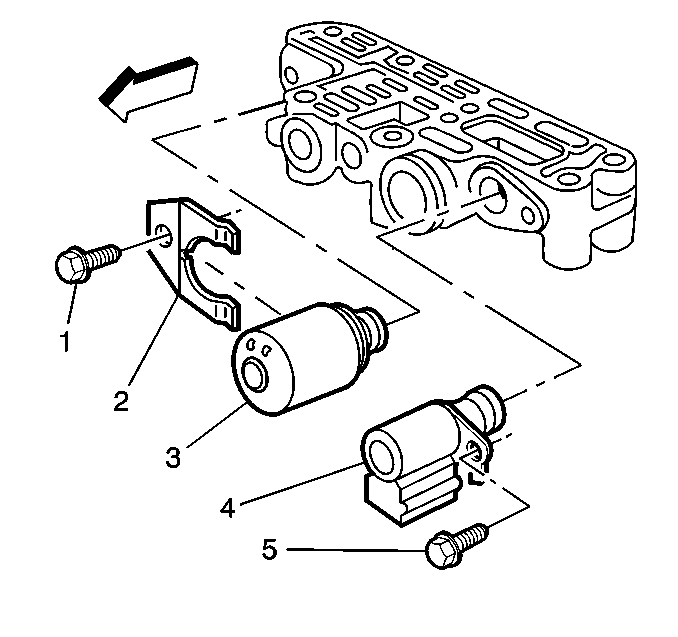 1
2
3
4
5