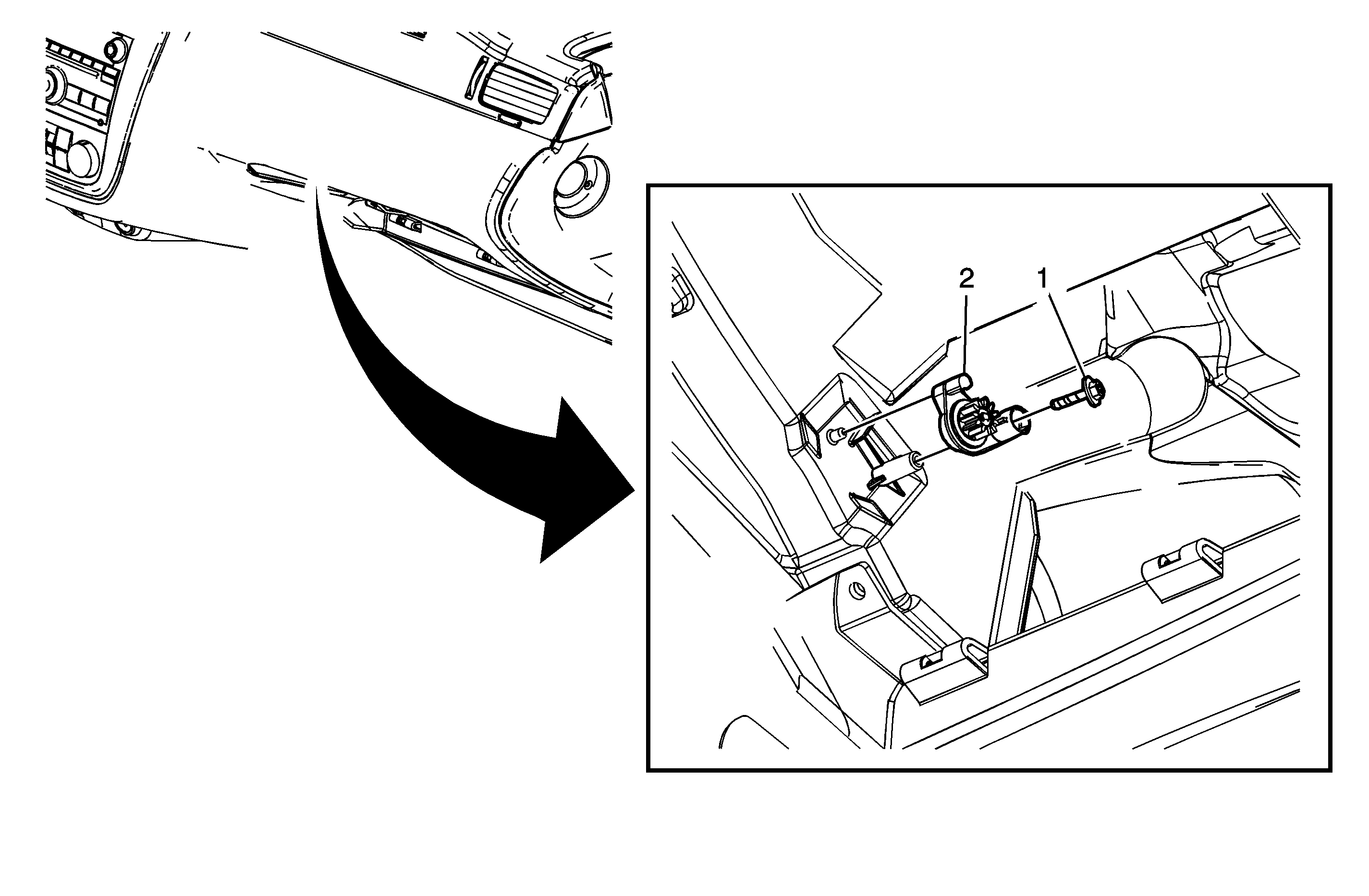 2
1