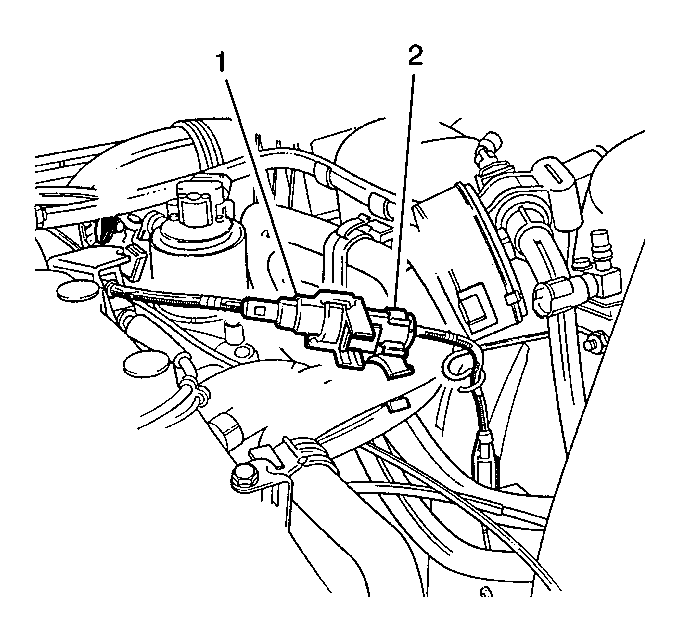 1
2