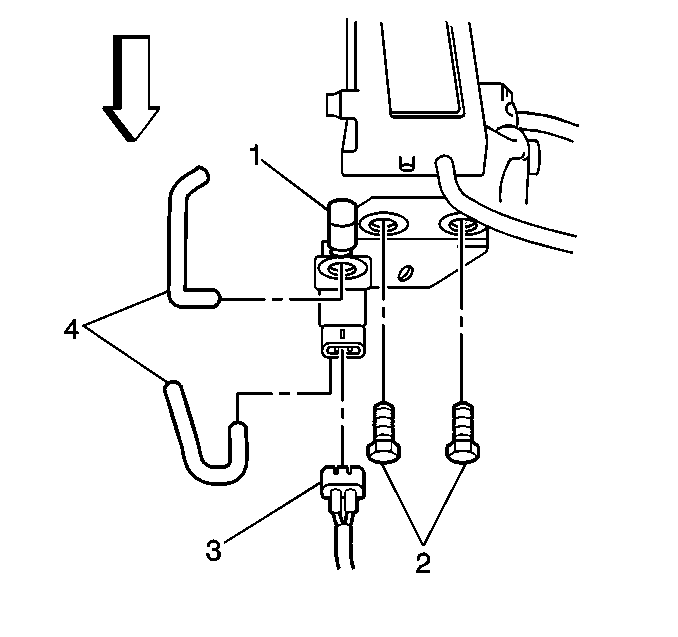 1
4
3
2