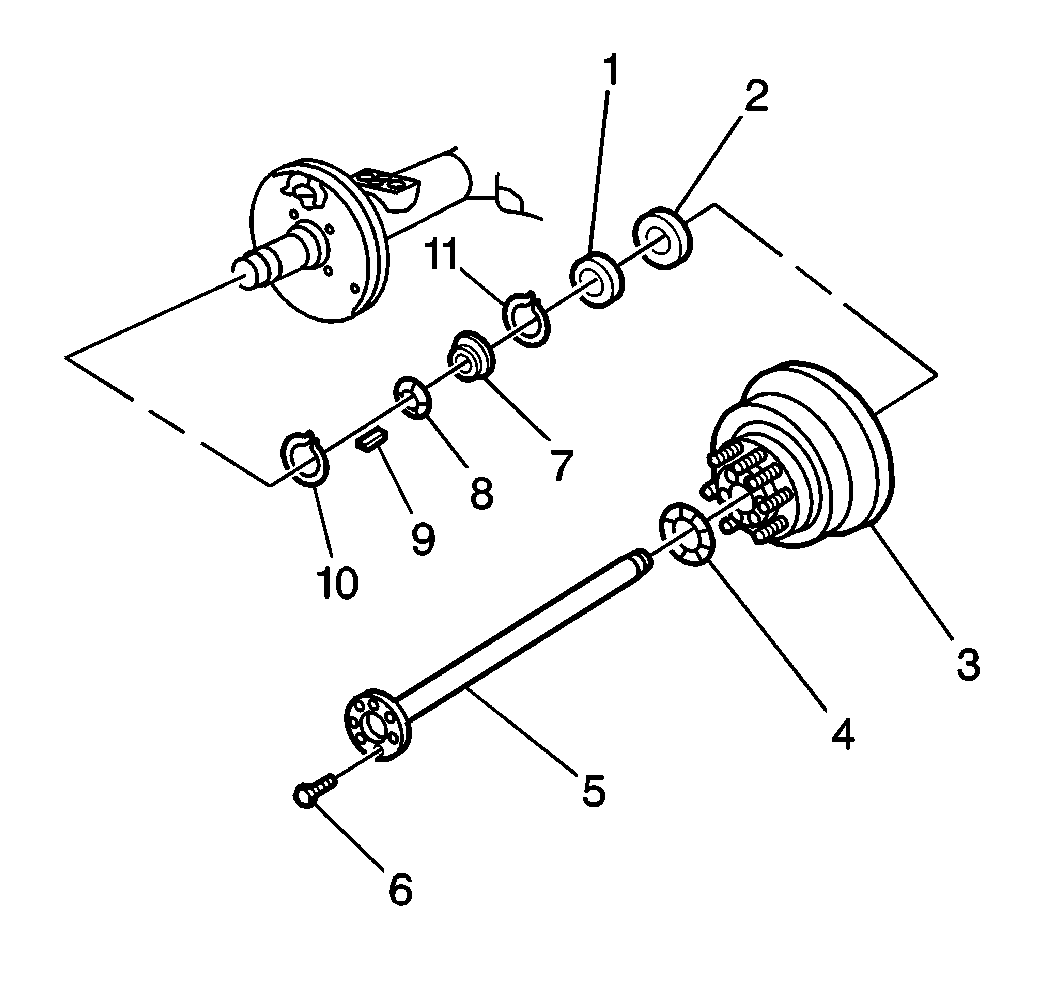 1
2
11
7
8
9
10
3
4
5
6