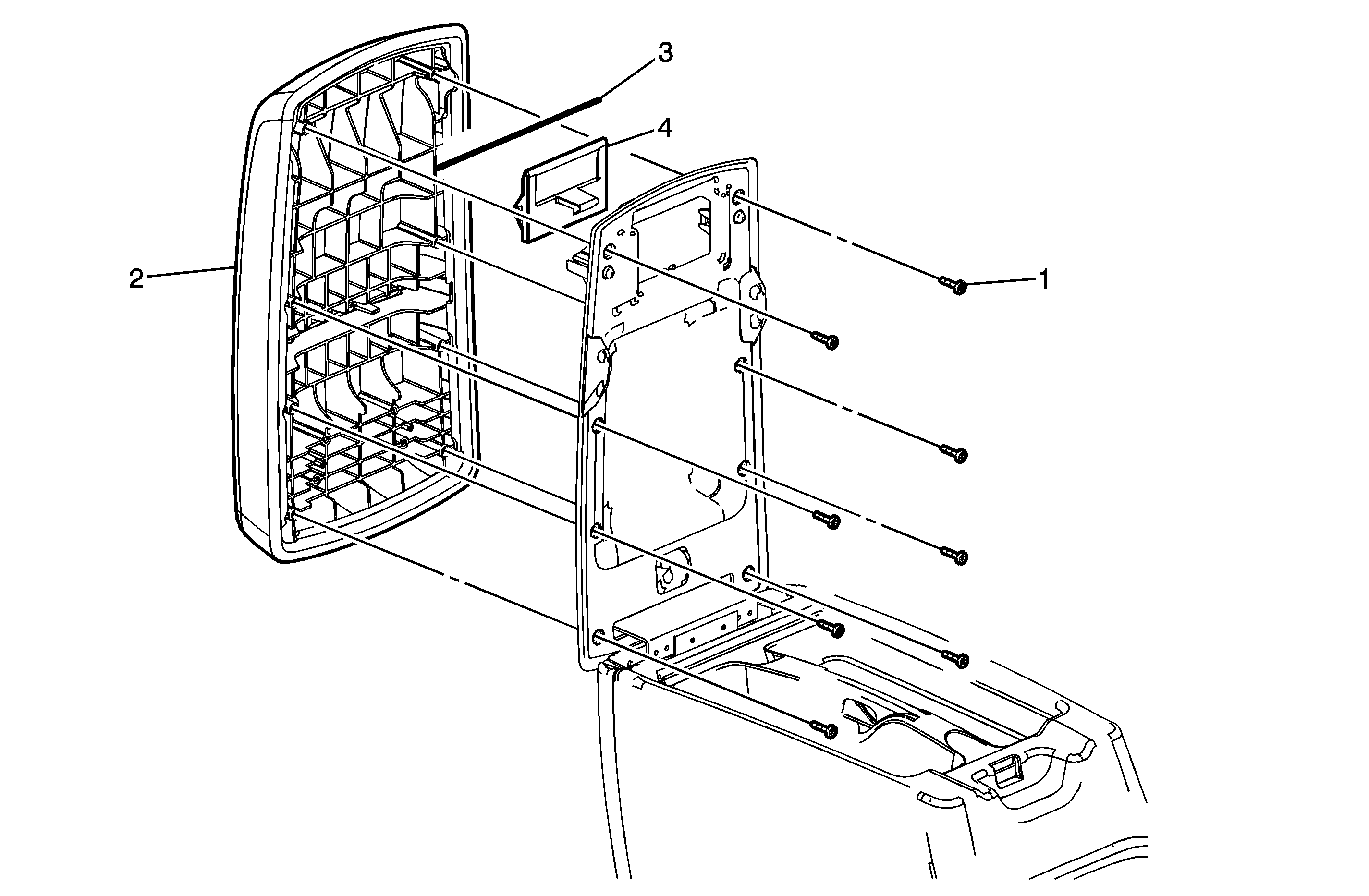 3
4
2
1