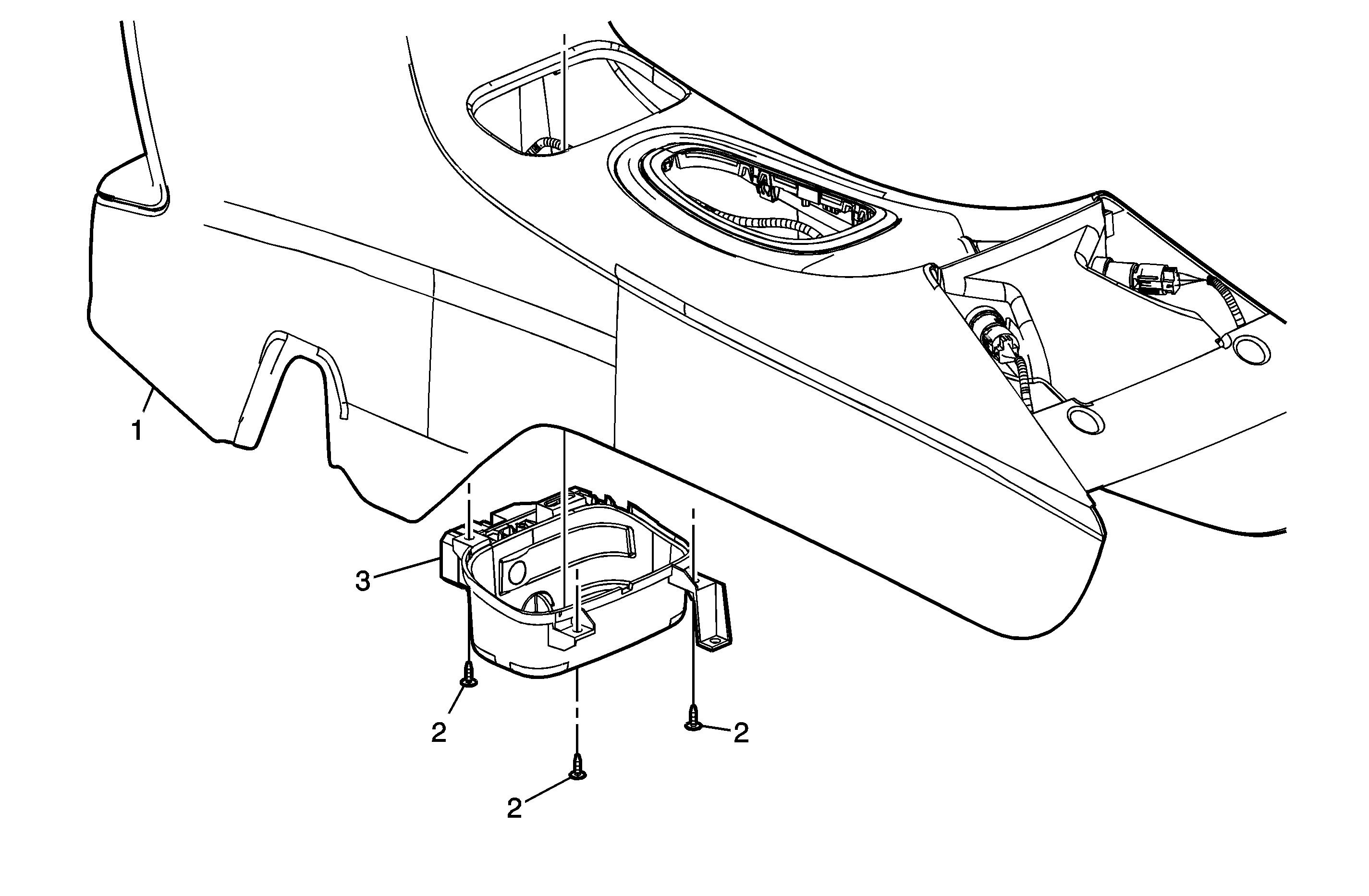 1

3

2

2

2