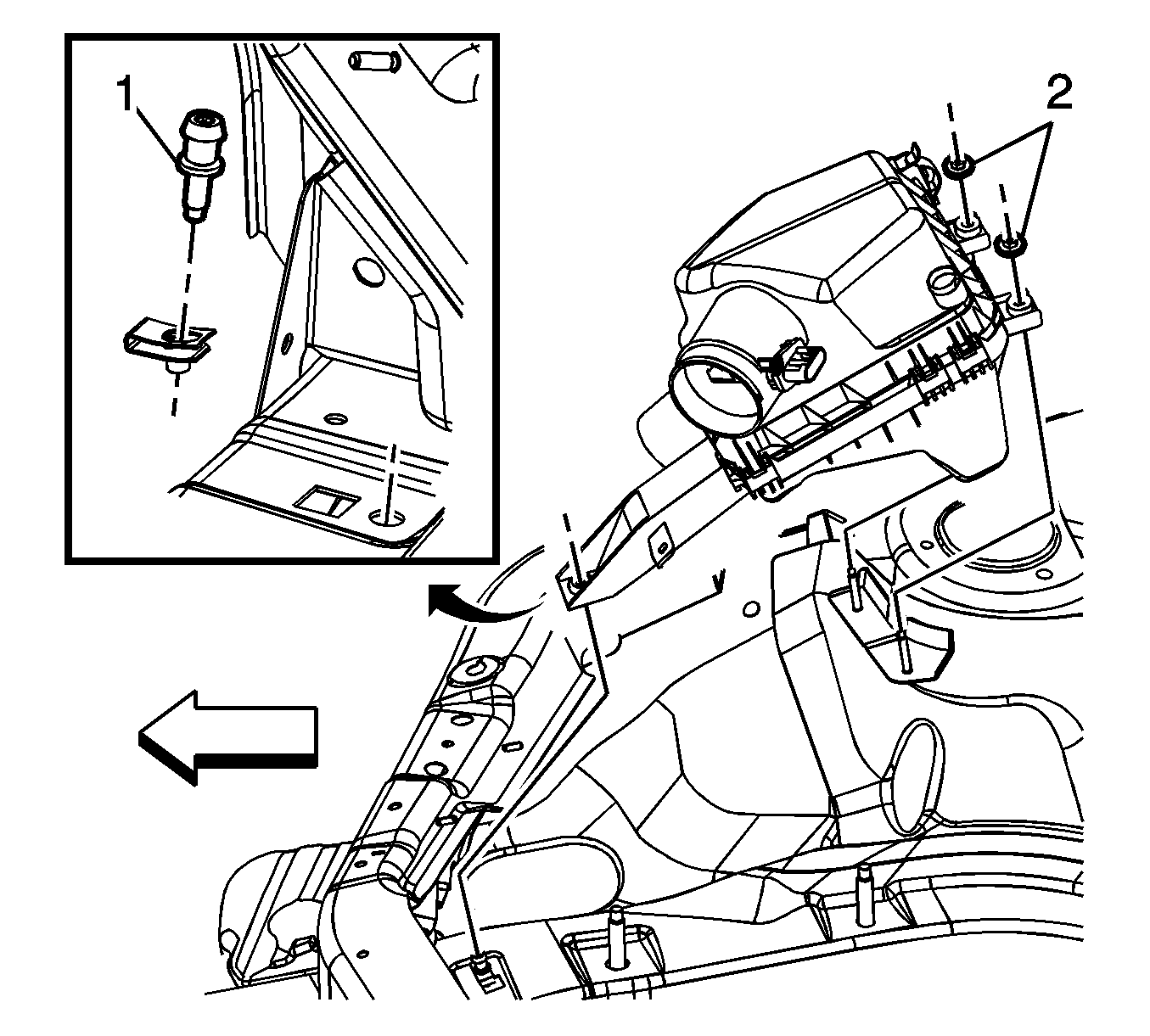 1

2