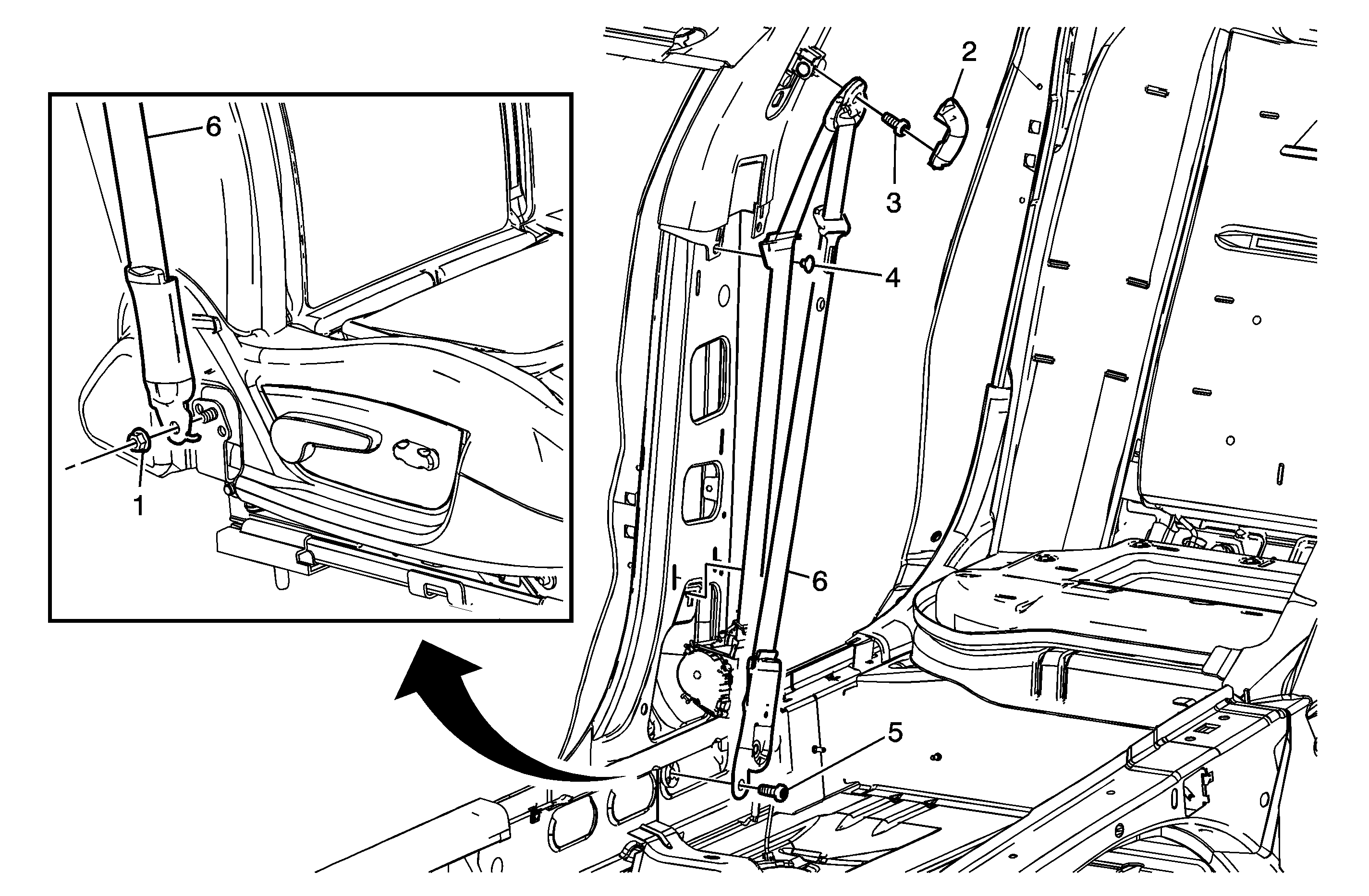 6
1
2
3
4
6
5