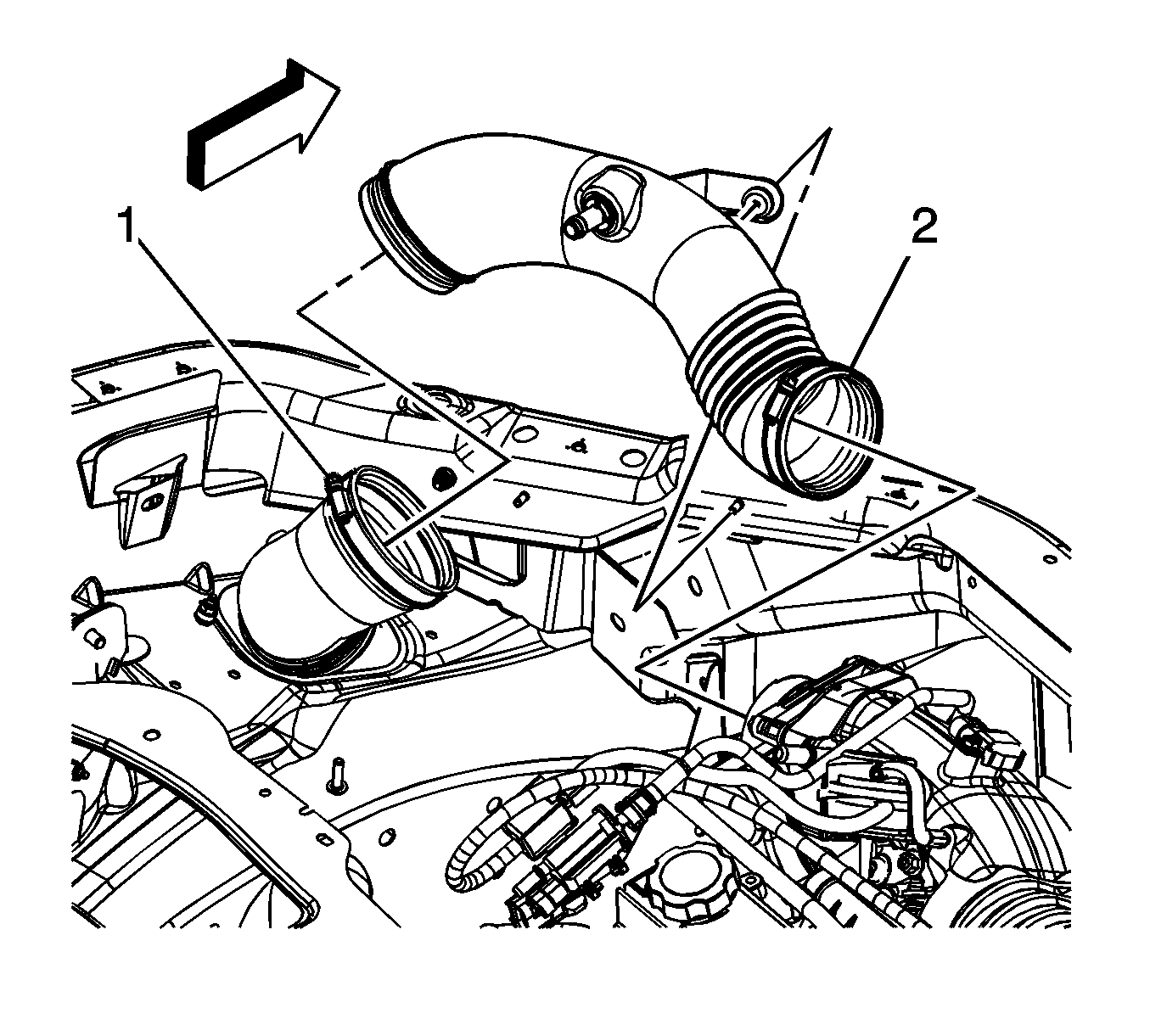 1

2