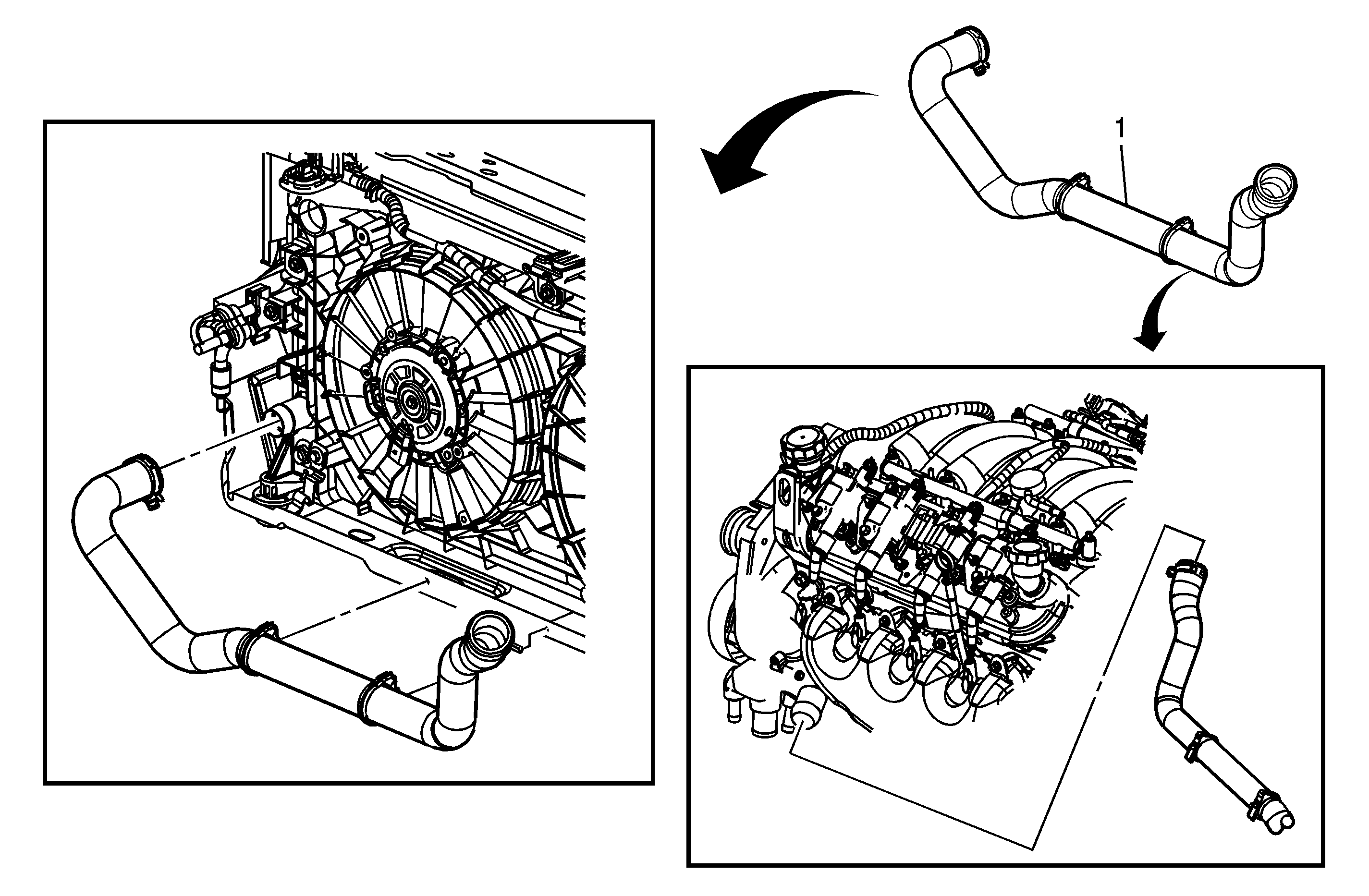 1