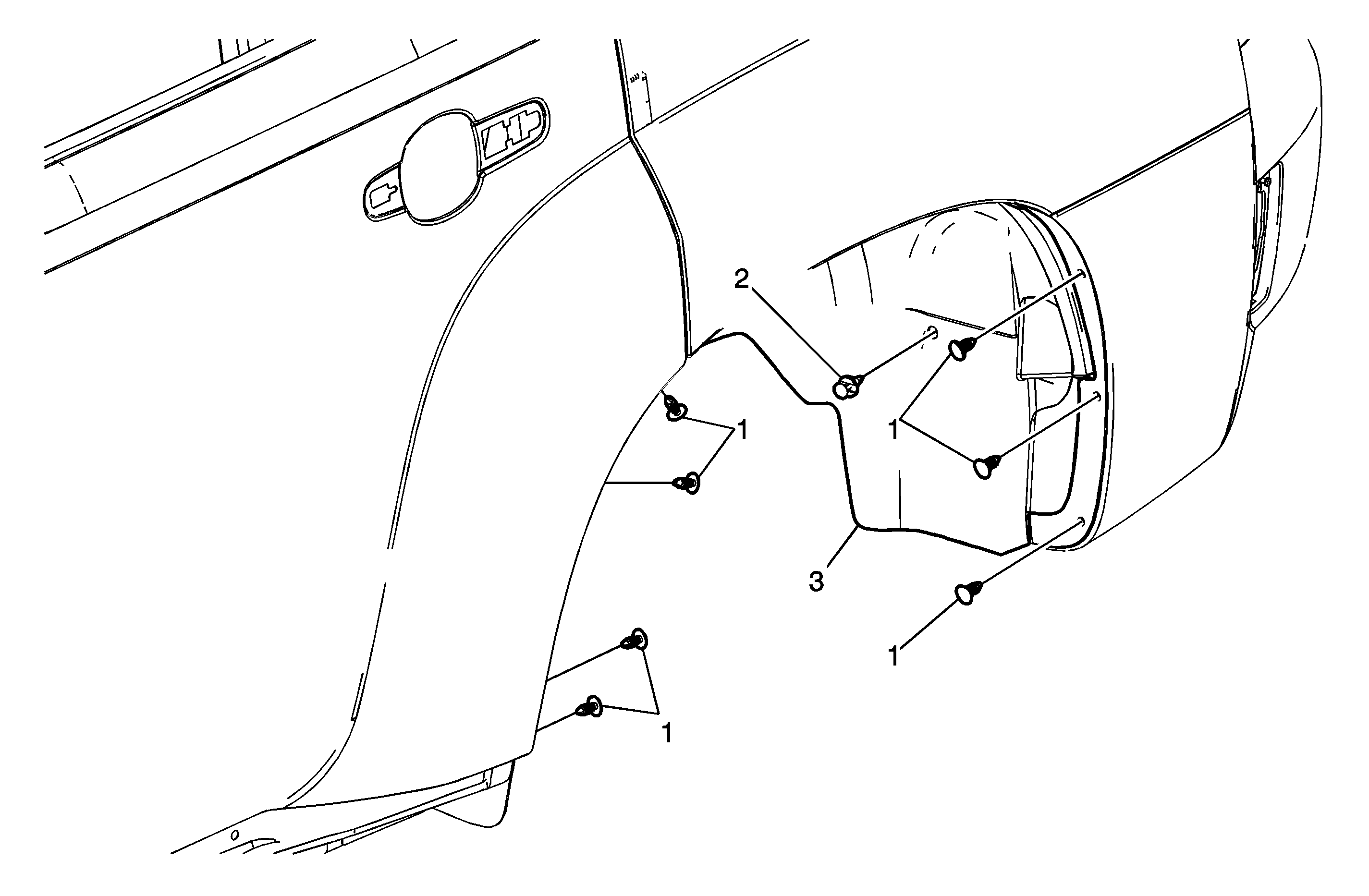 2

1

1

3

1

1