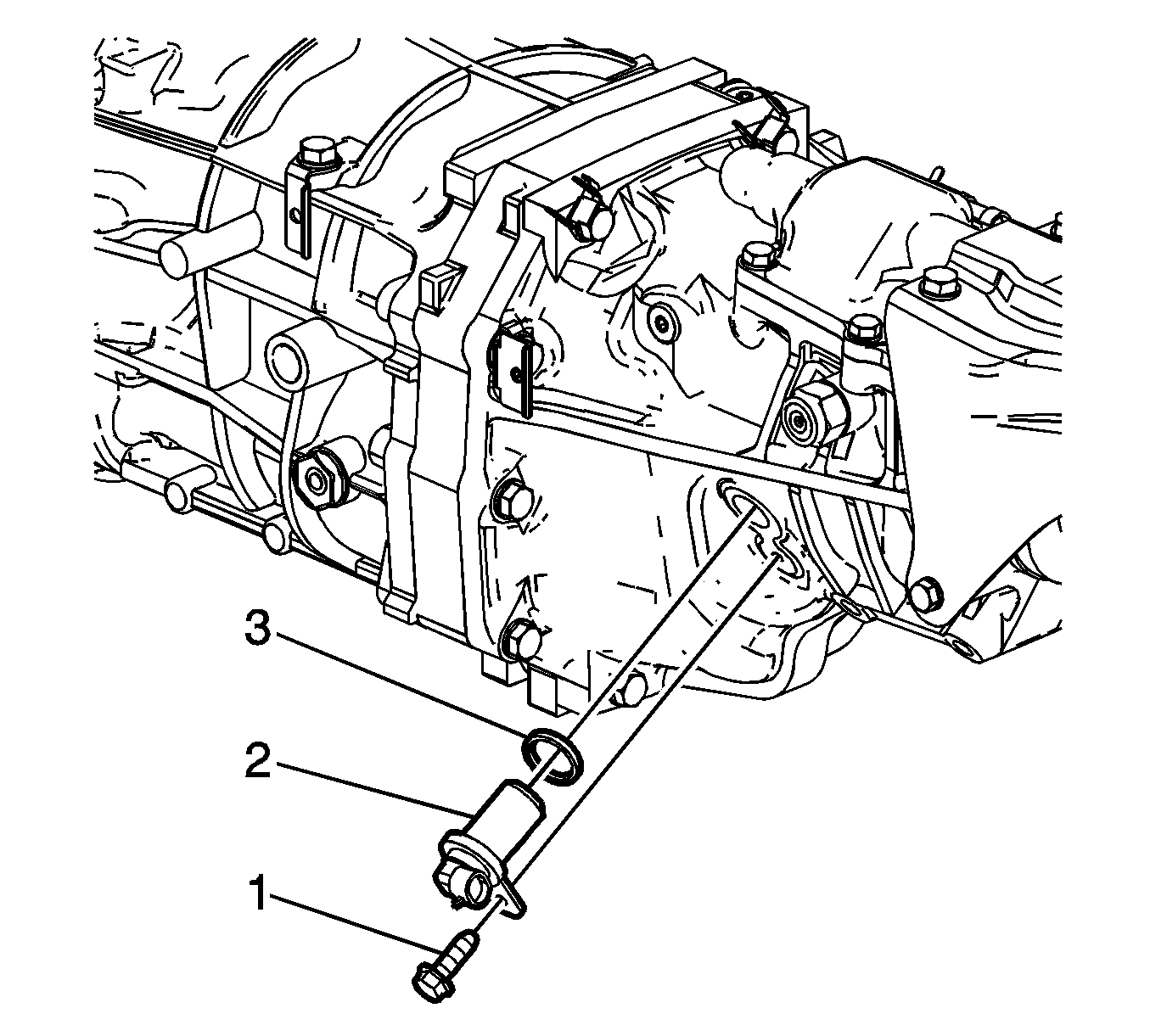 3
2
1