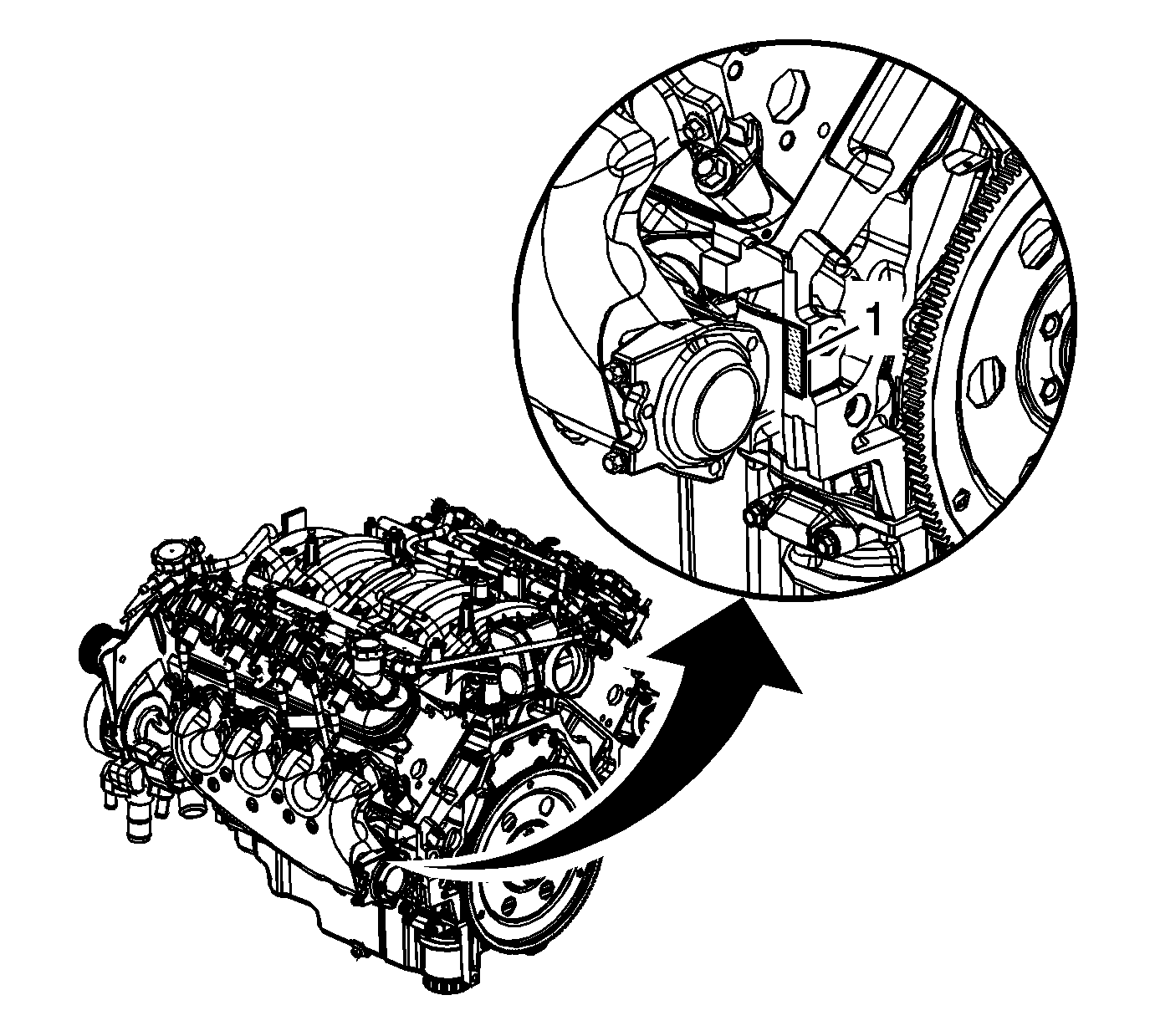 1