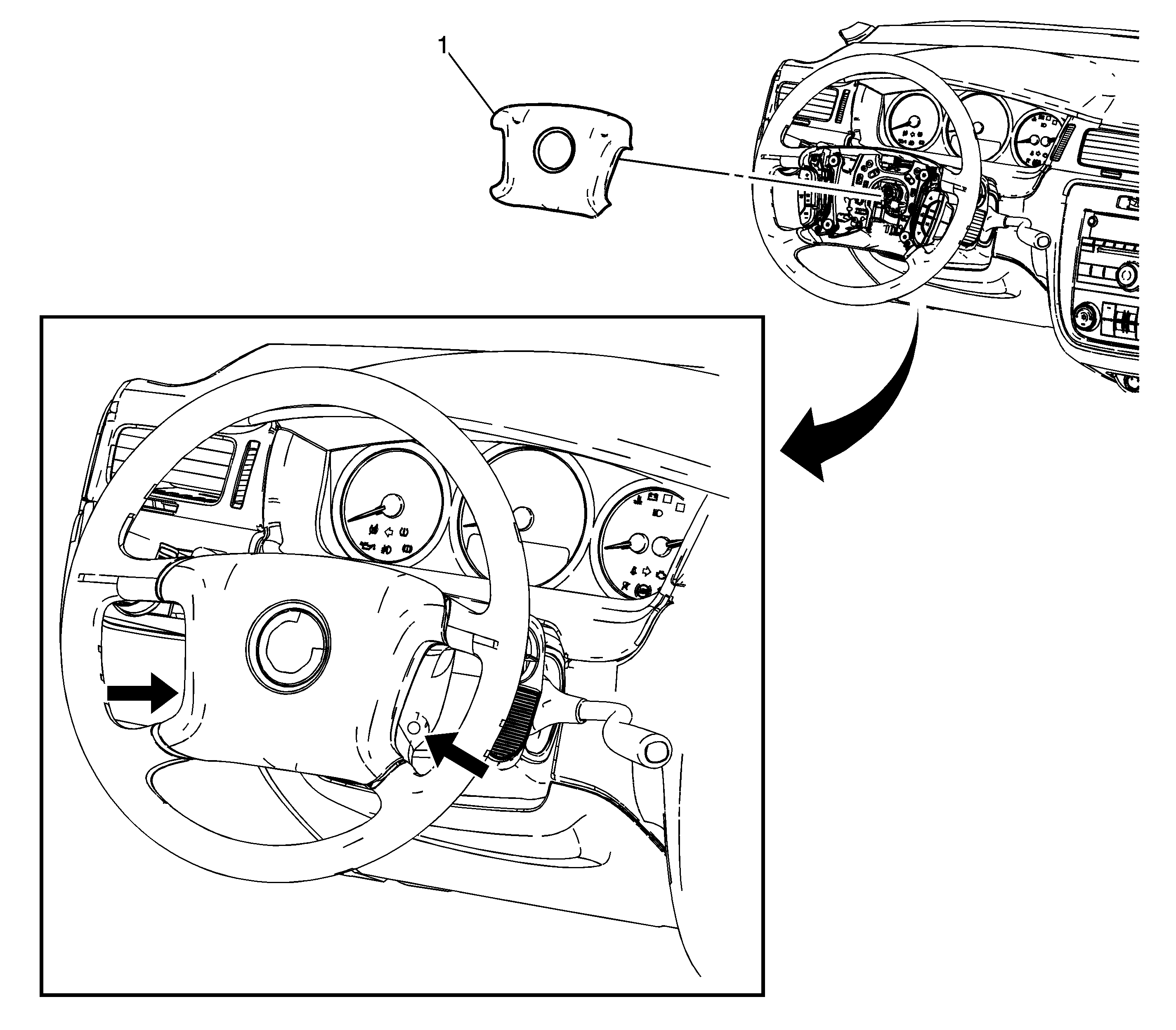 1