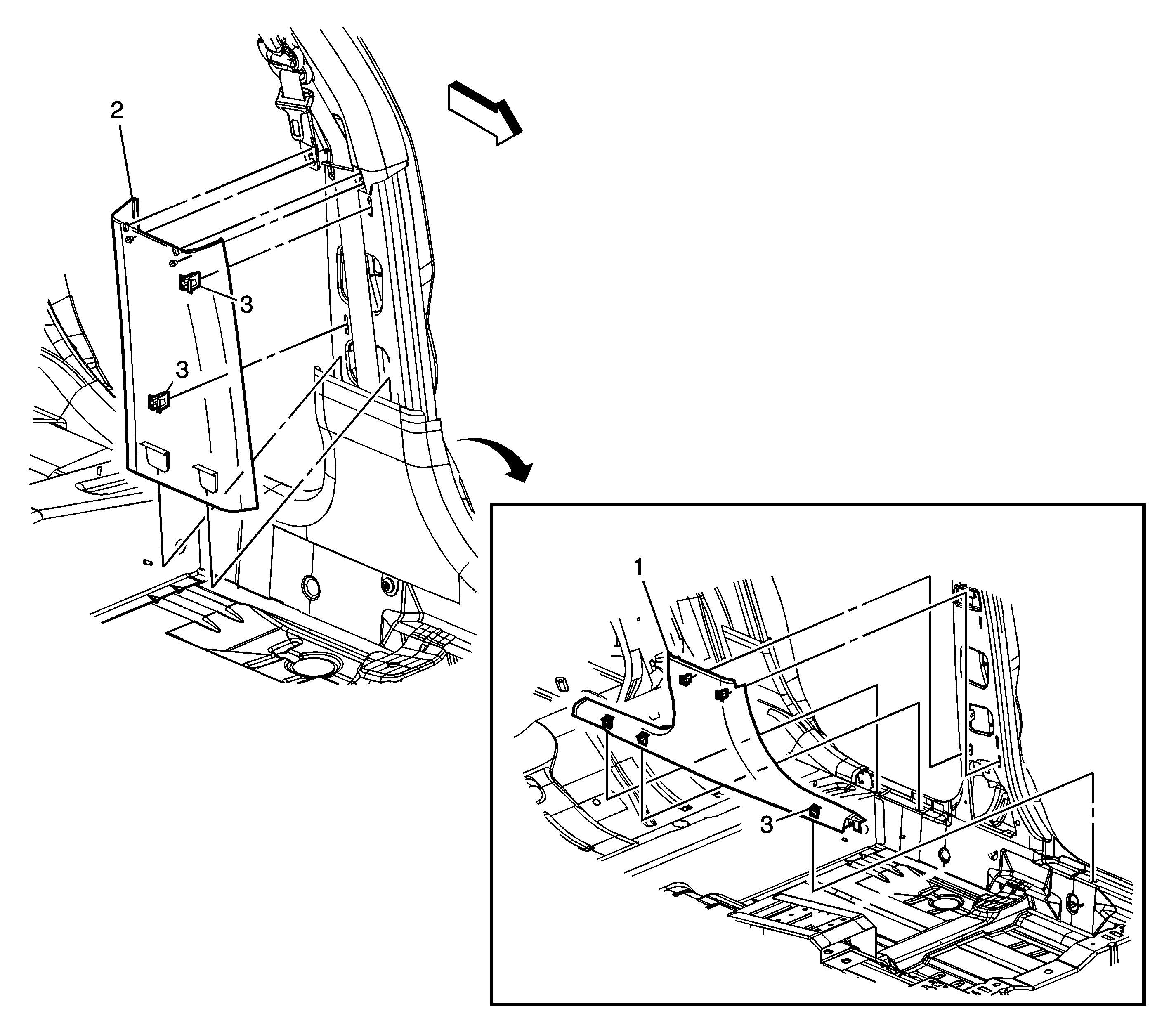 2
3
3
1
3