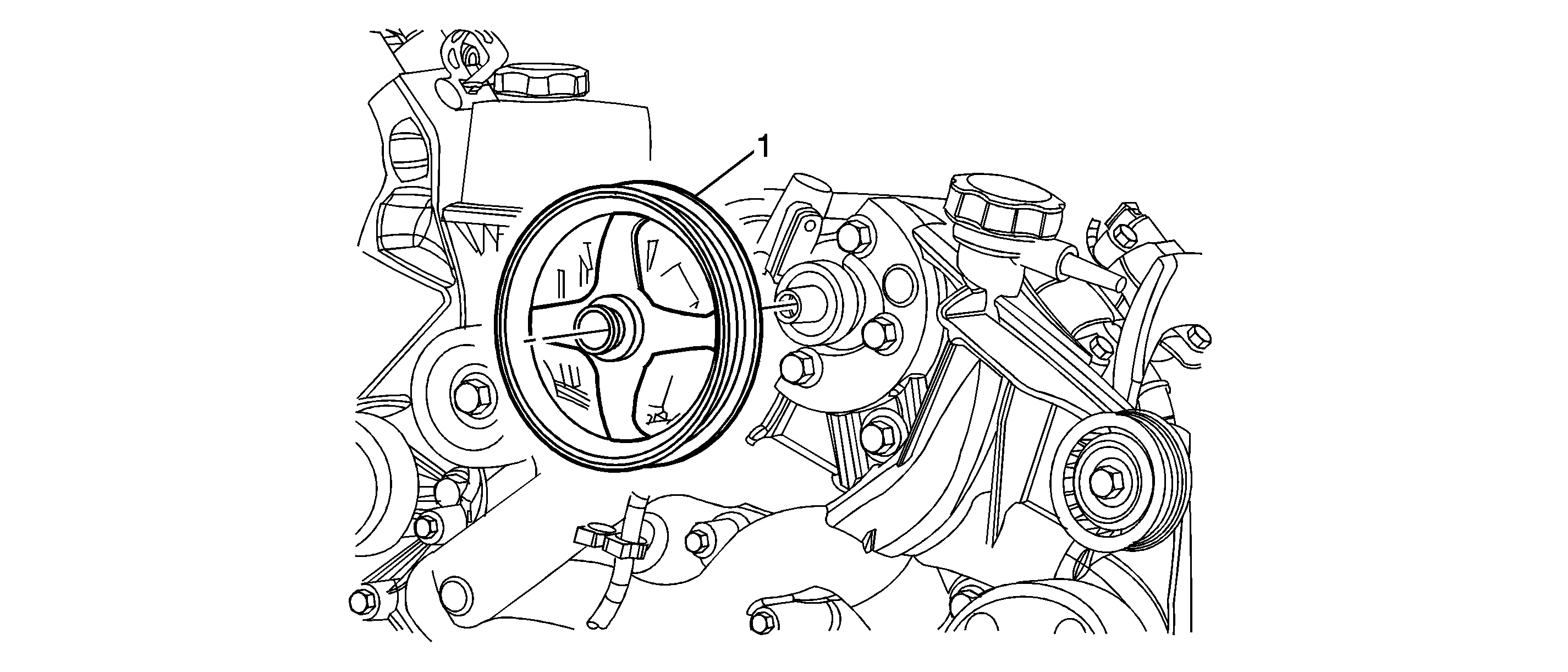 1