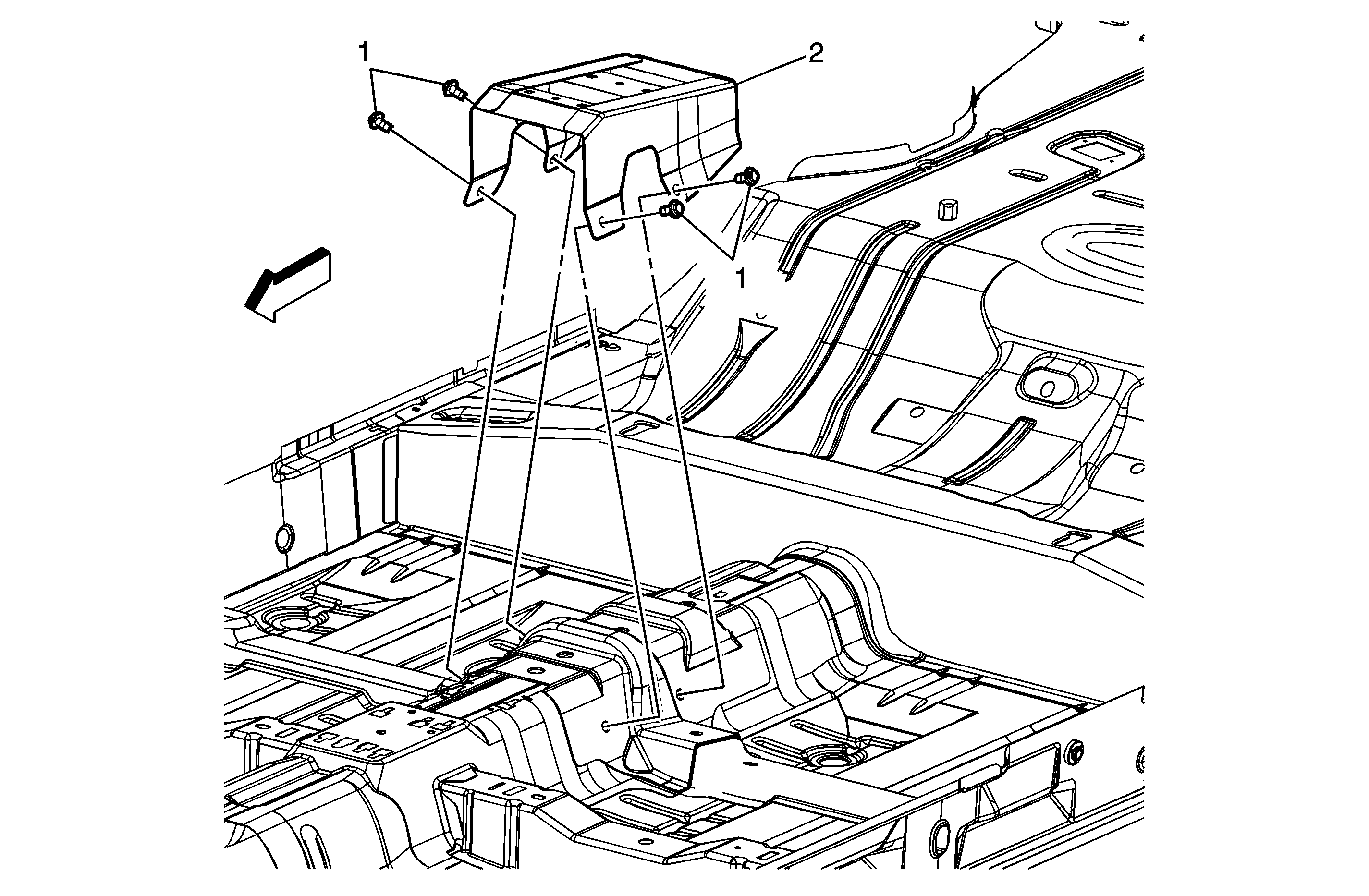 1
2
1