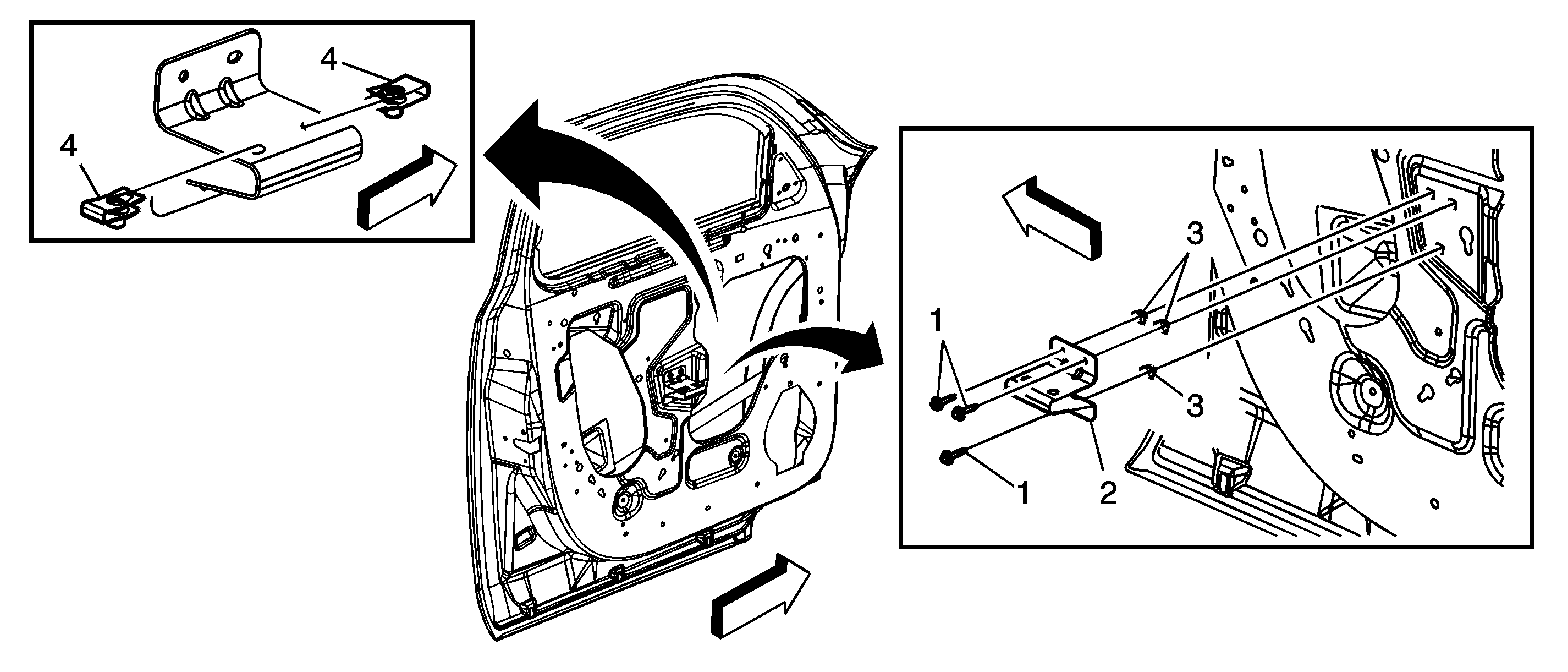 4
4
3
1
3
1
2