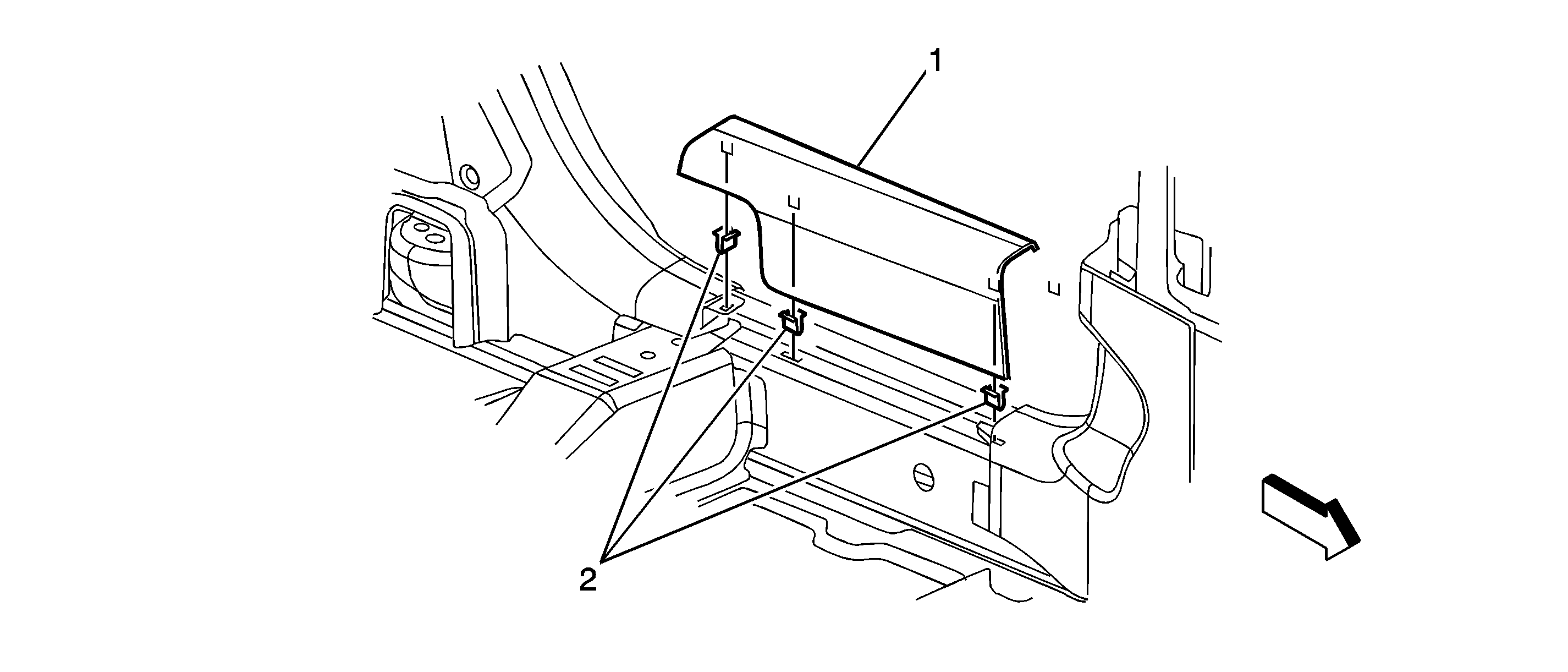 1
2