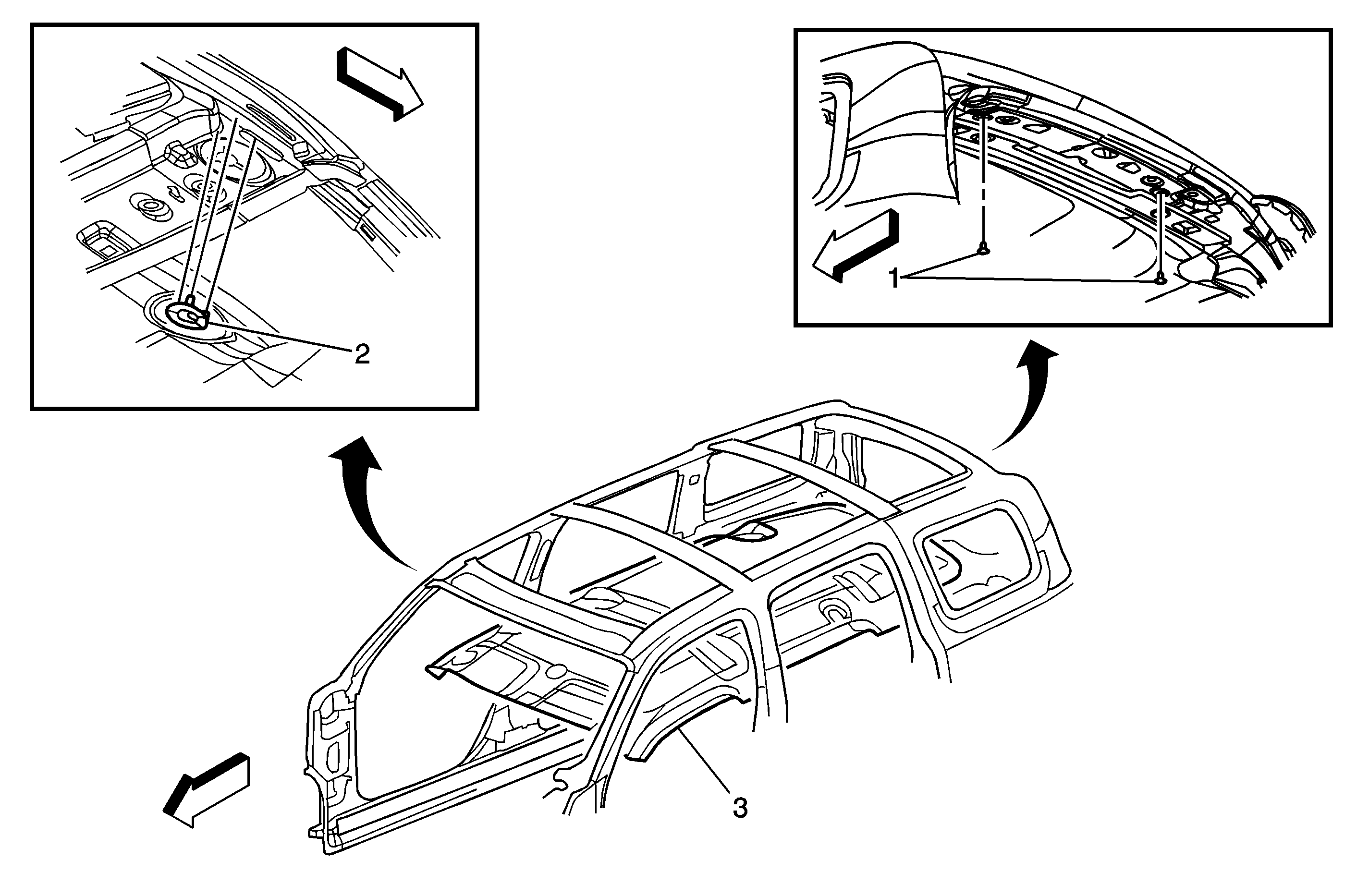 2

1

3