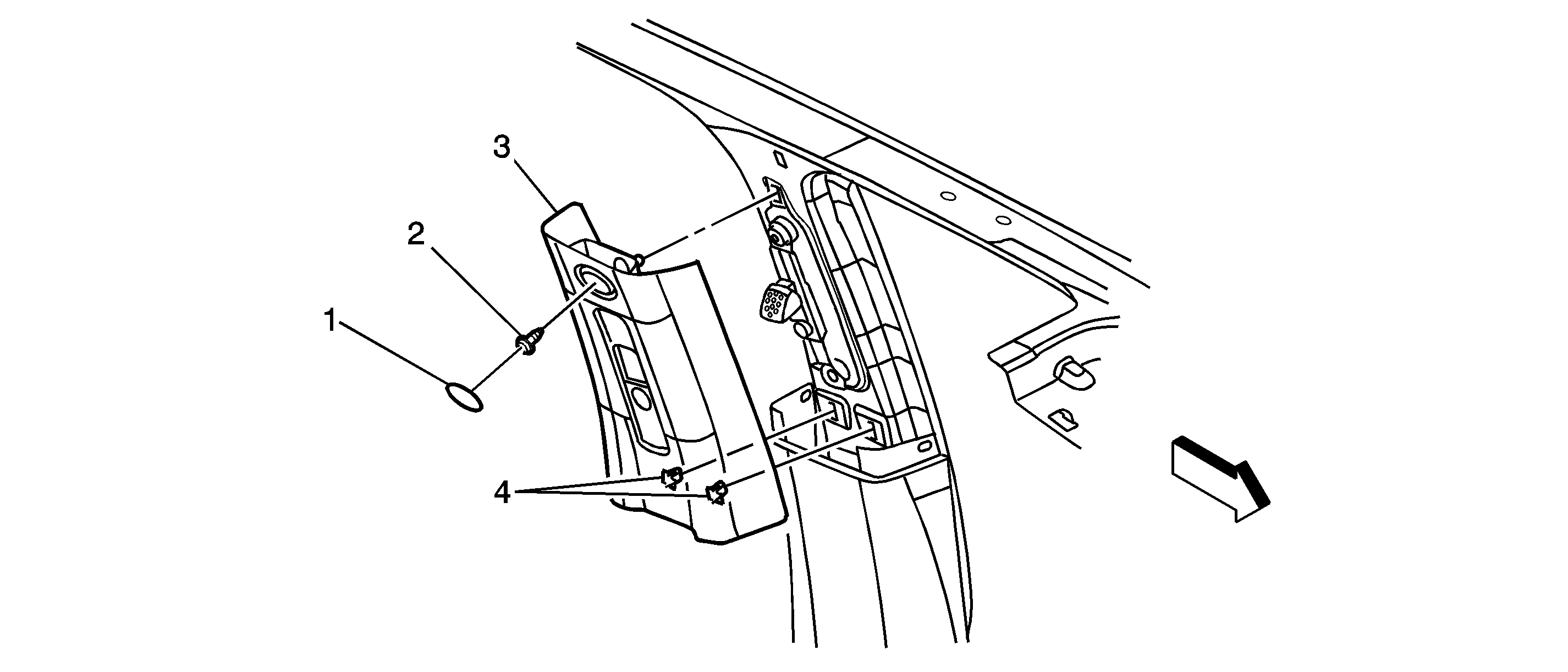 3
2
1
4