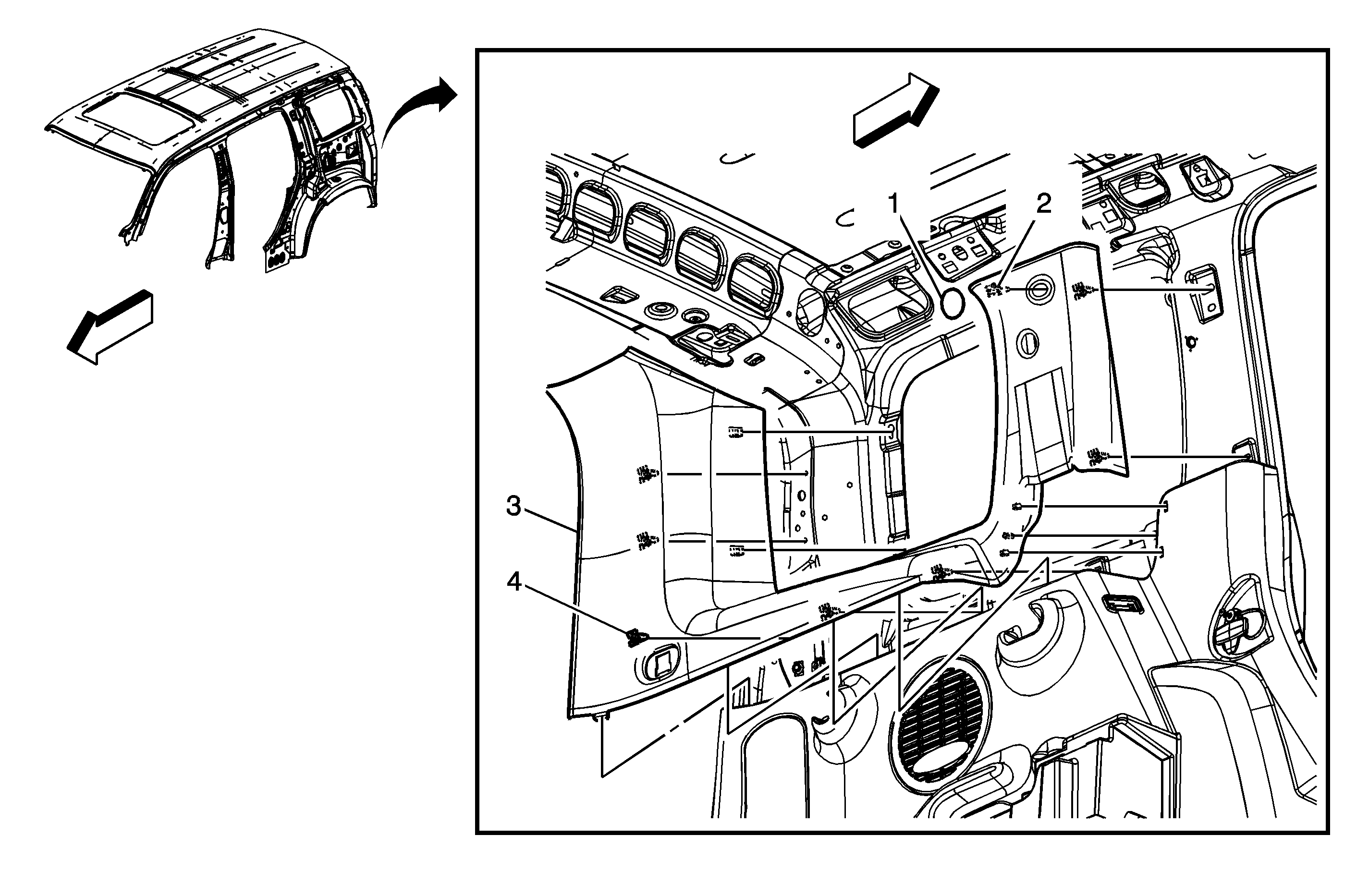 1
2
3
4