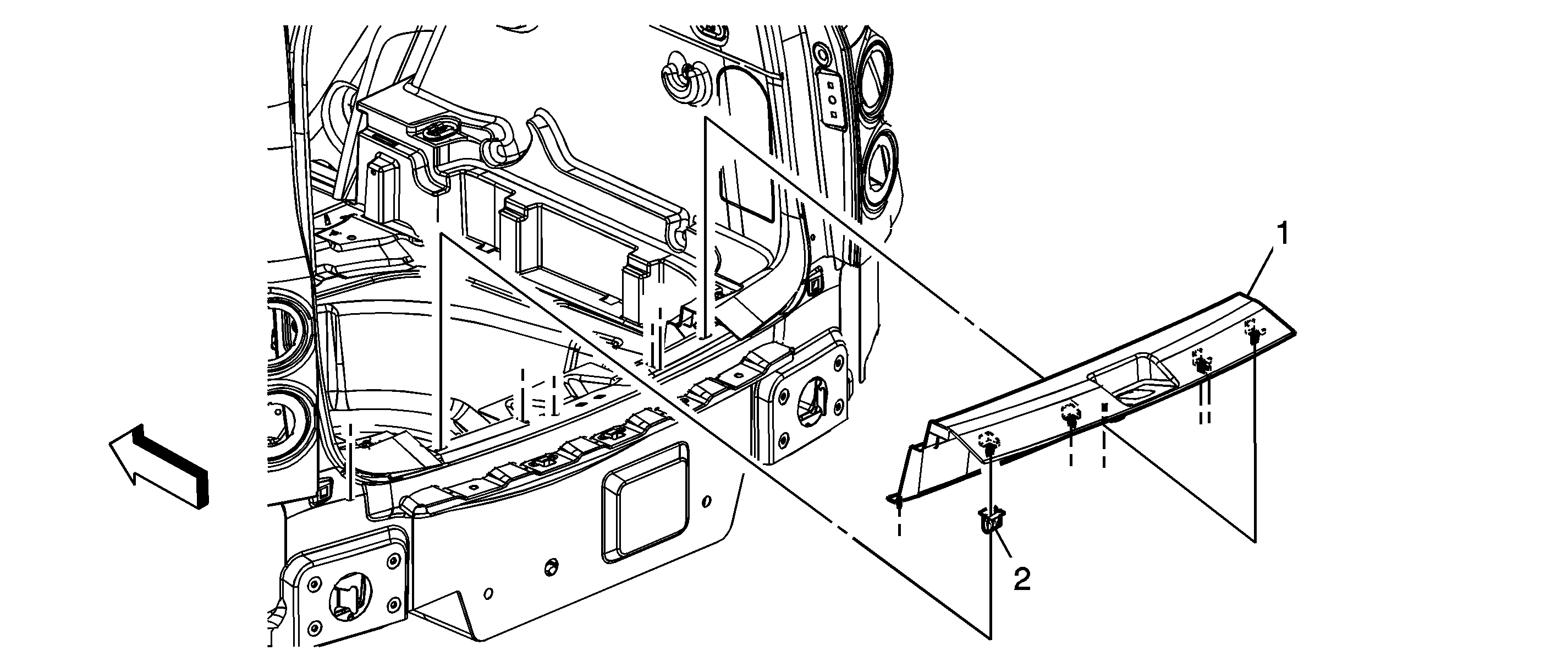 1
2