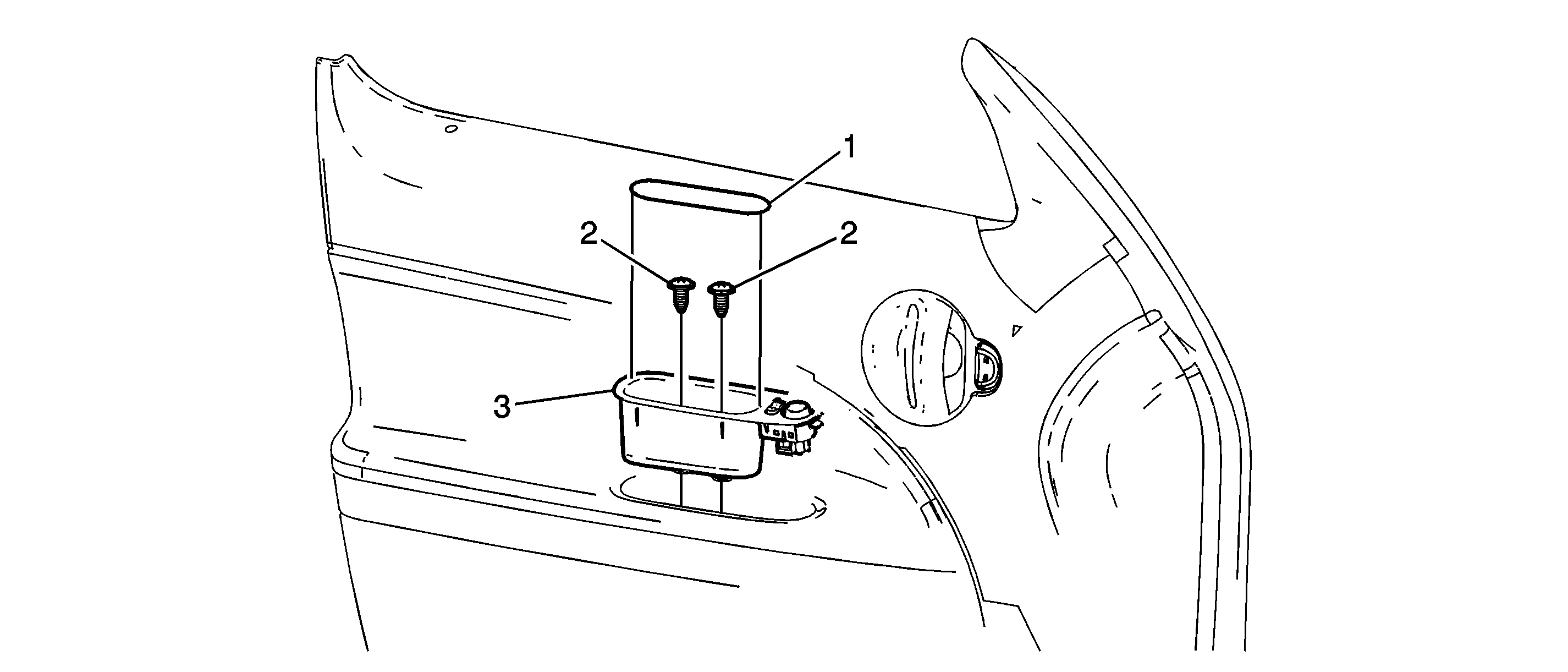 1
2
2
3