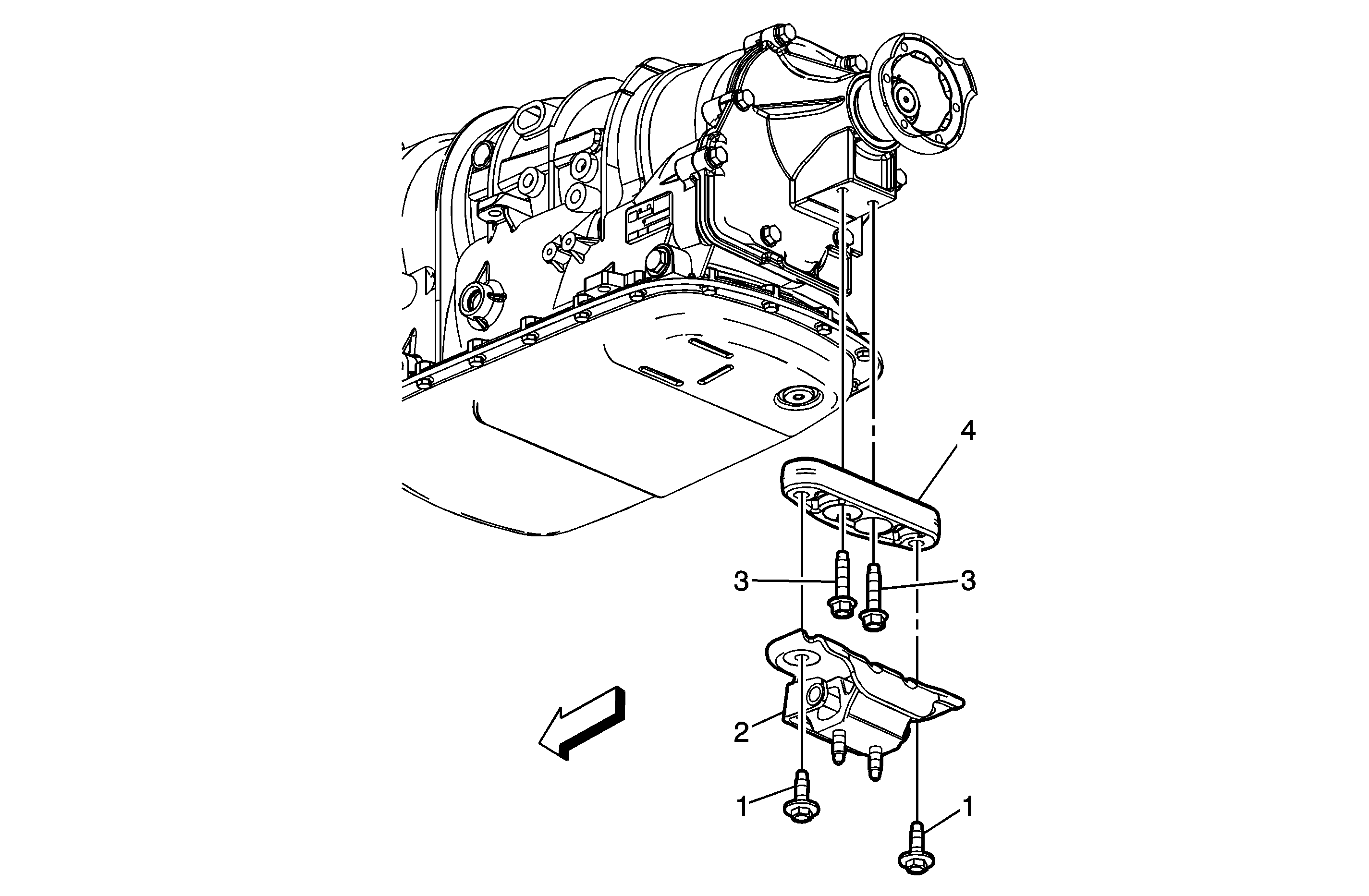 4
3
3
2
1
1