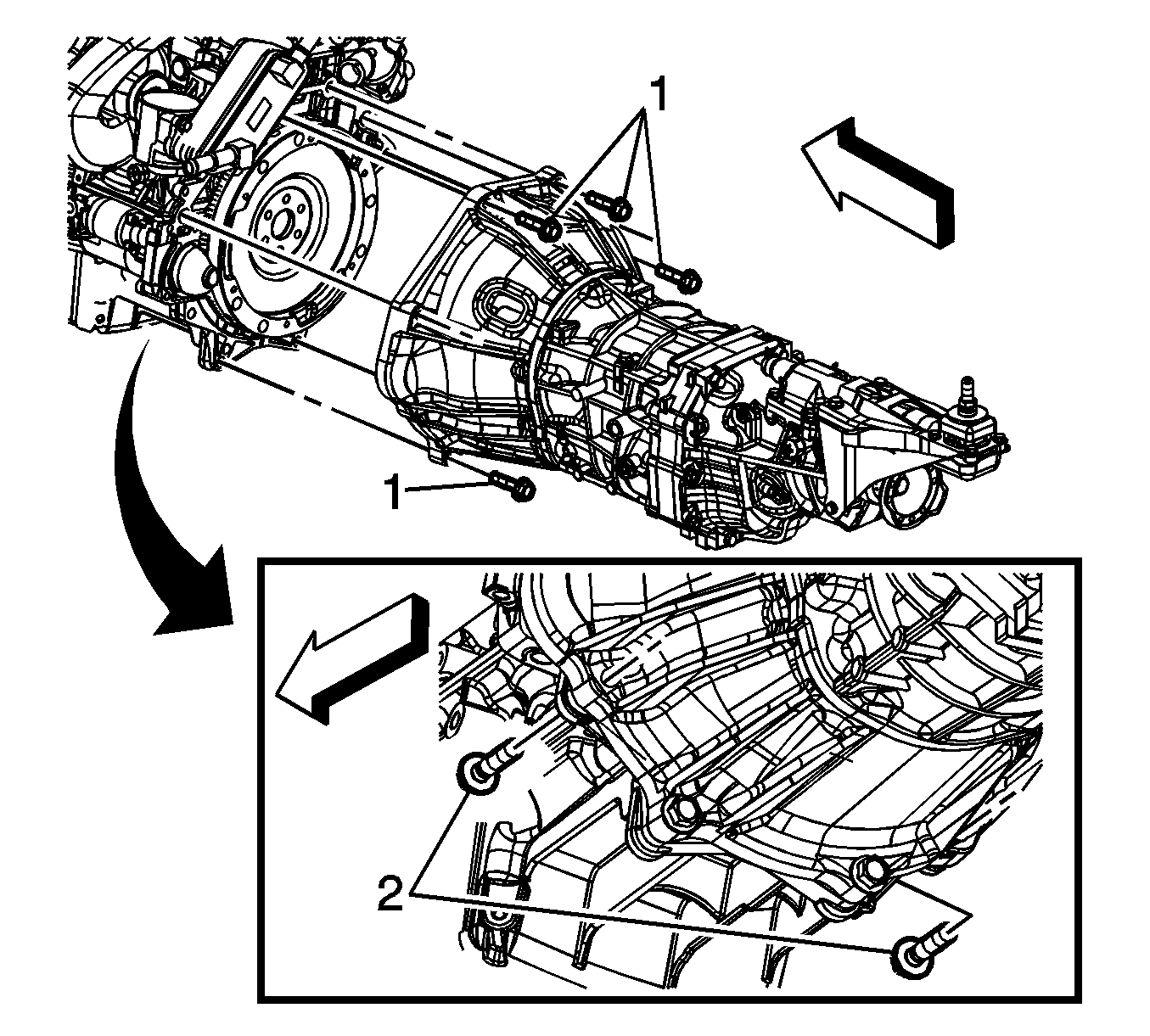 1
1
2