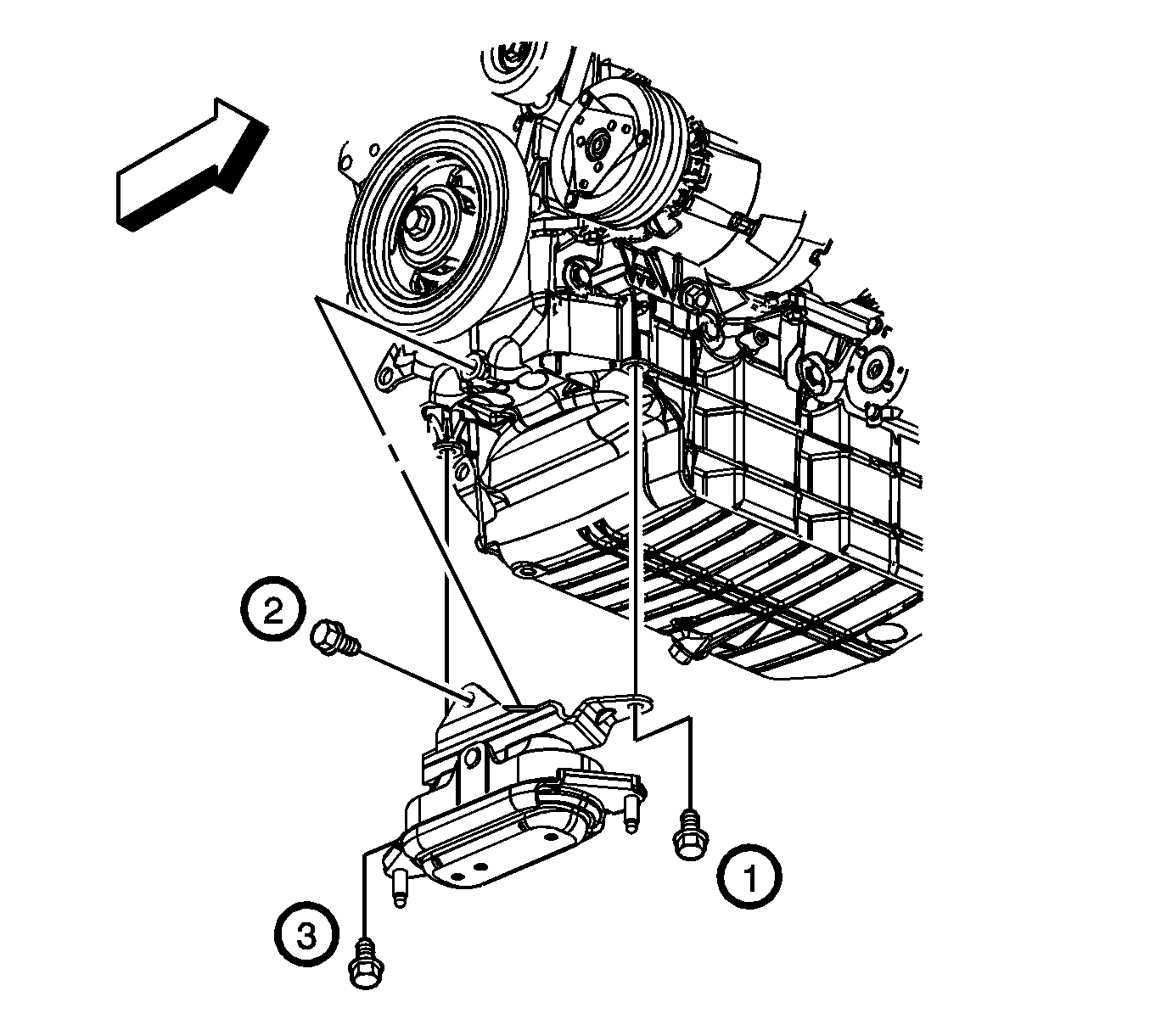 2

1

3