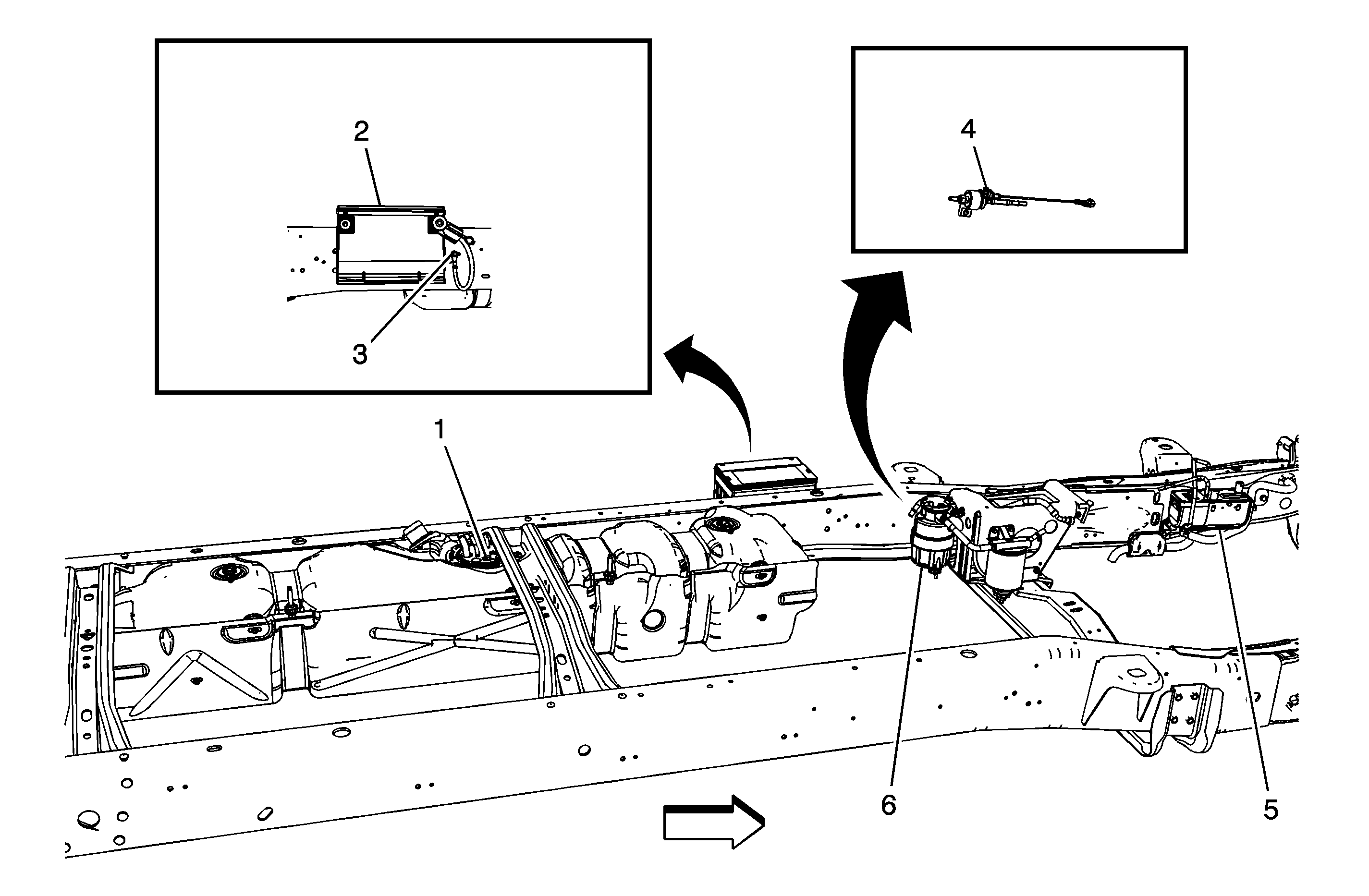 2
3
4
1
6
5