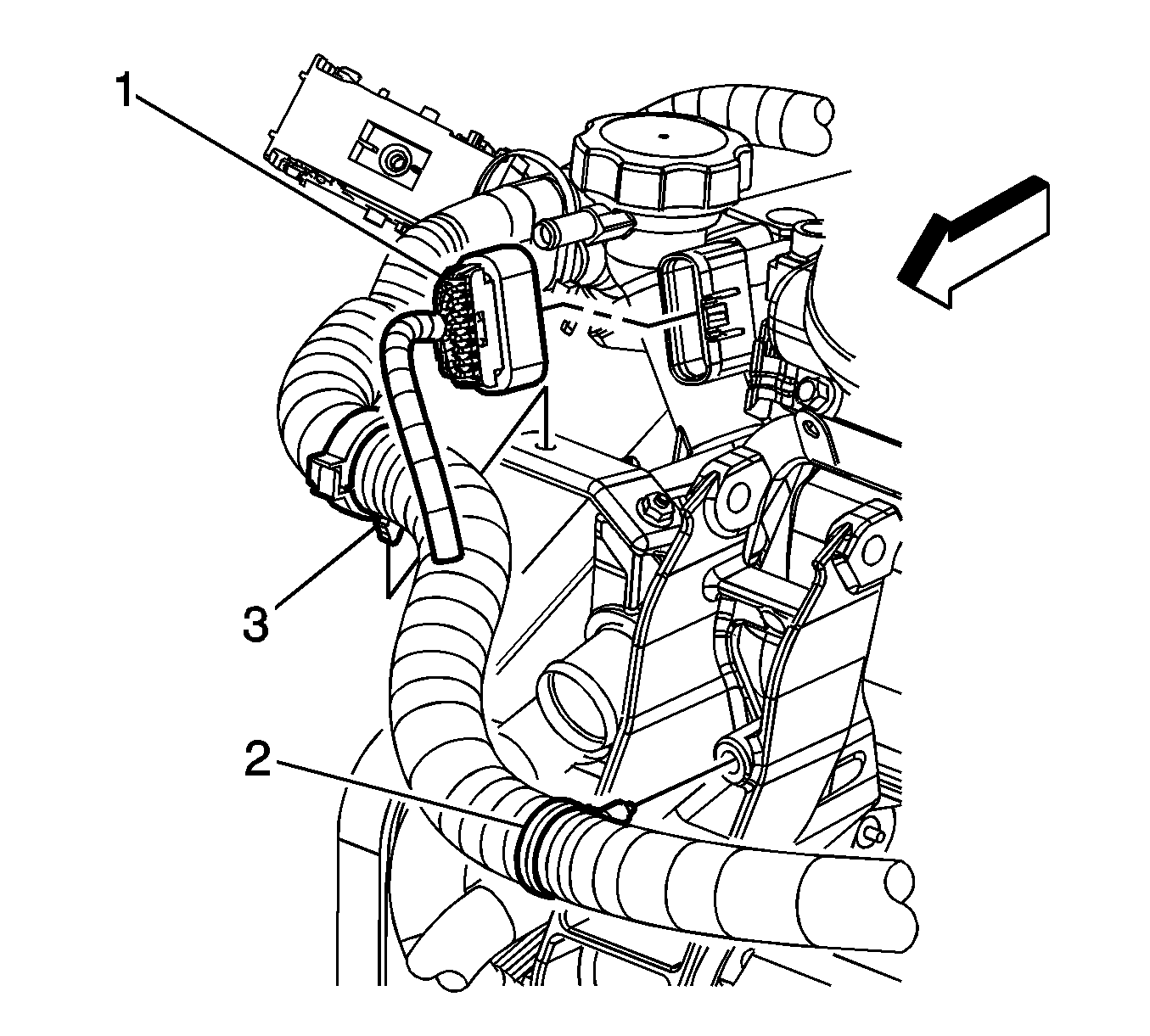 1
3
2