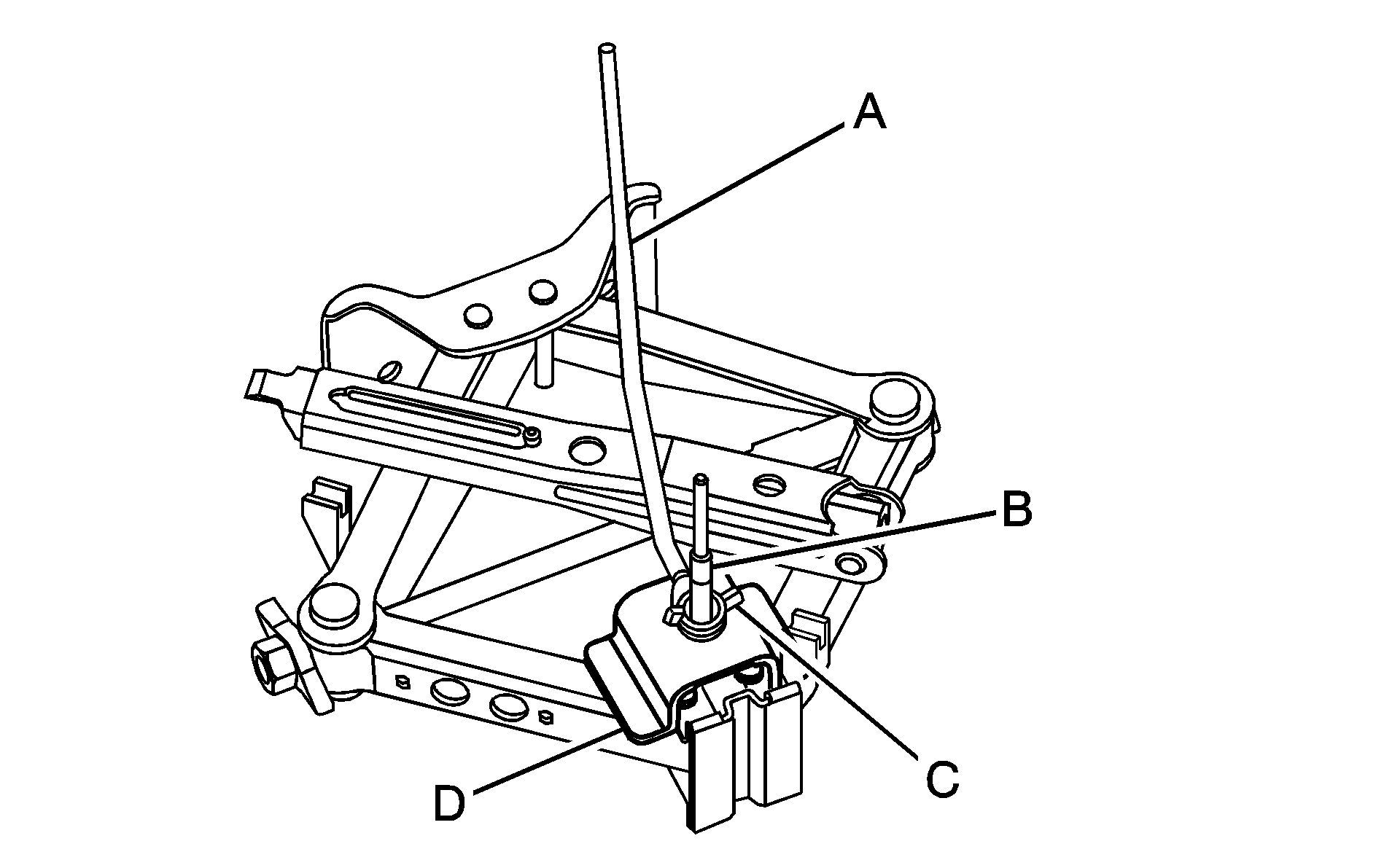 A
B
C
D