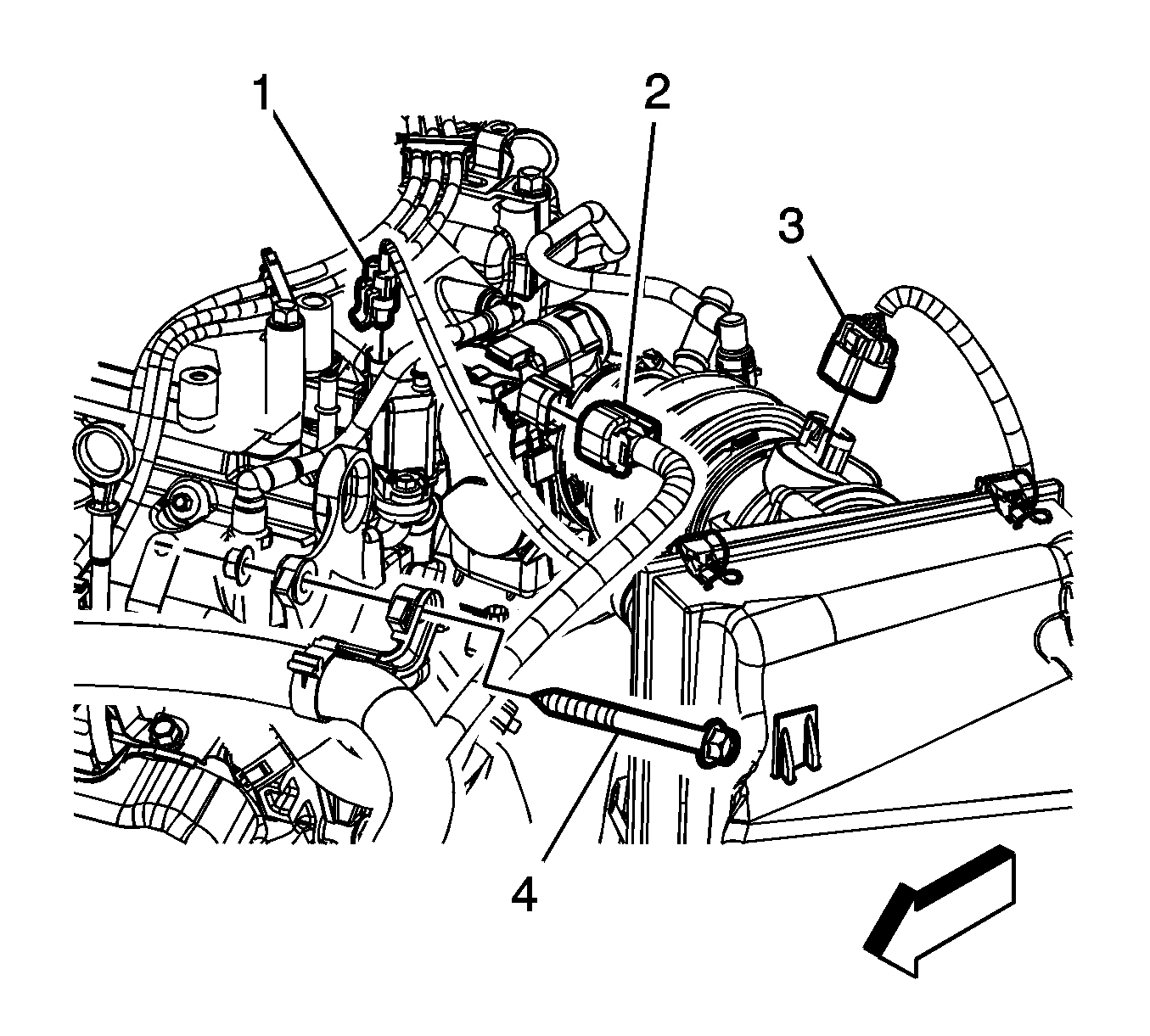 1
2
3
4