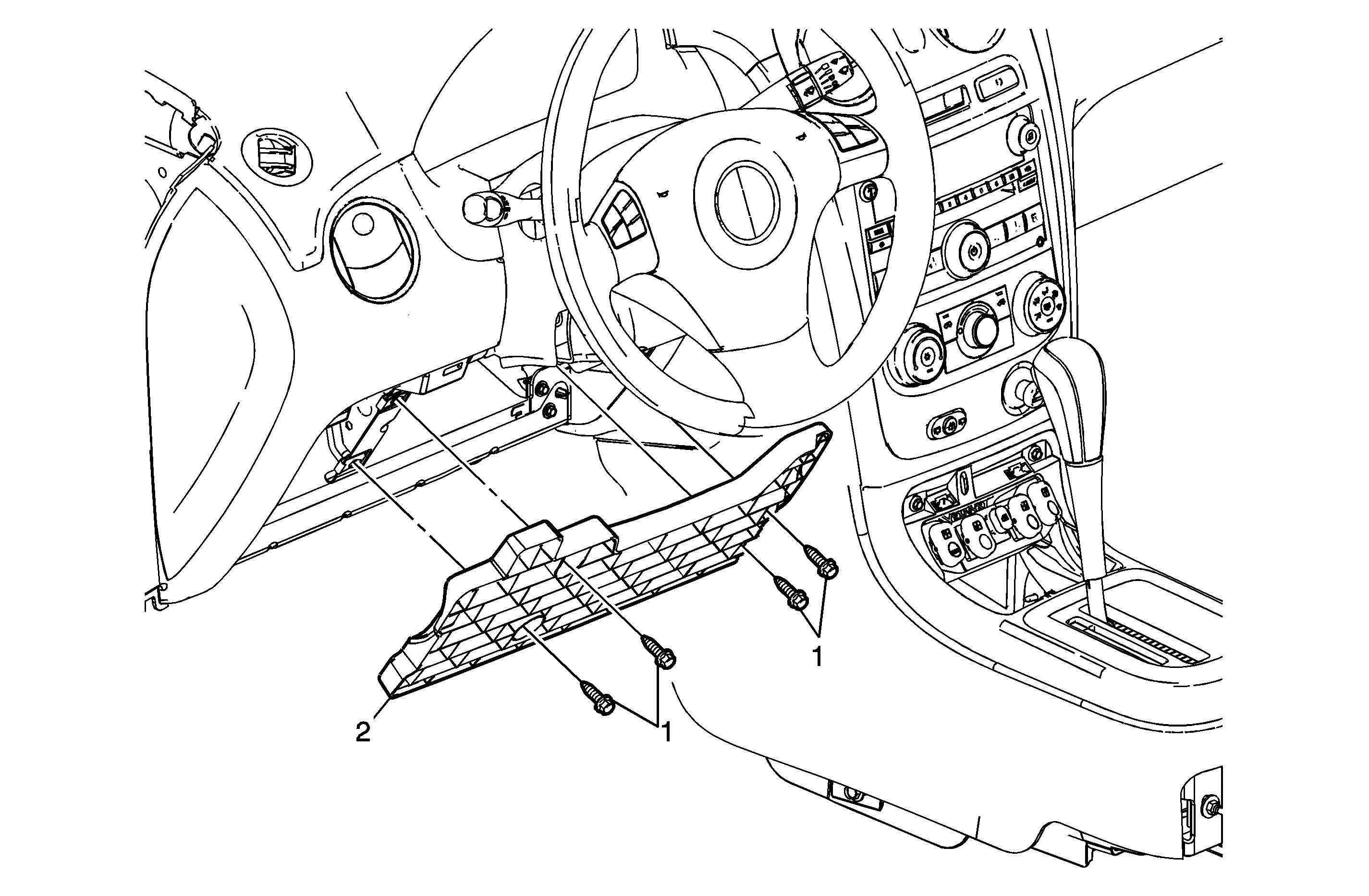 1

2

1