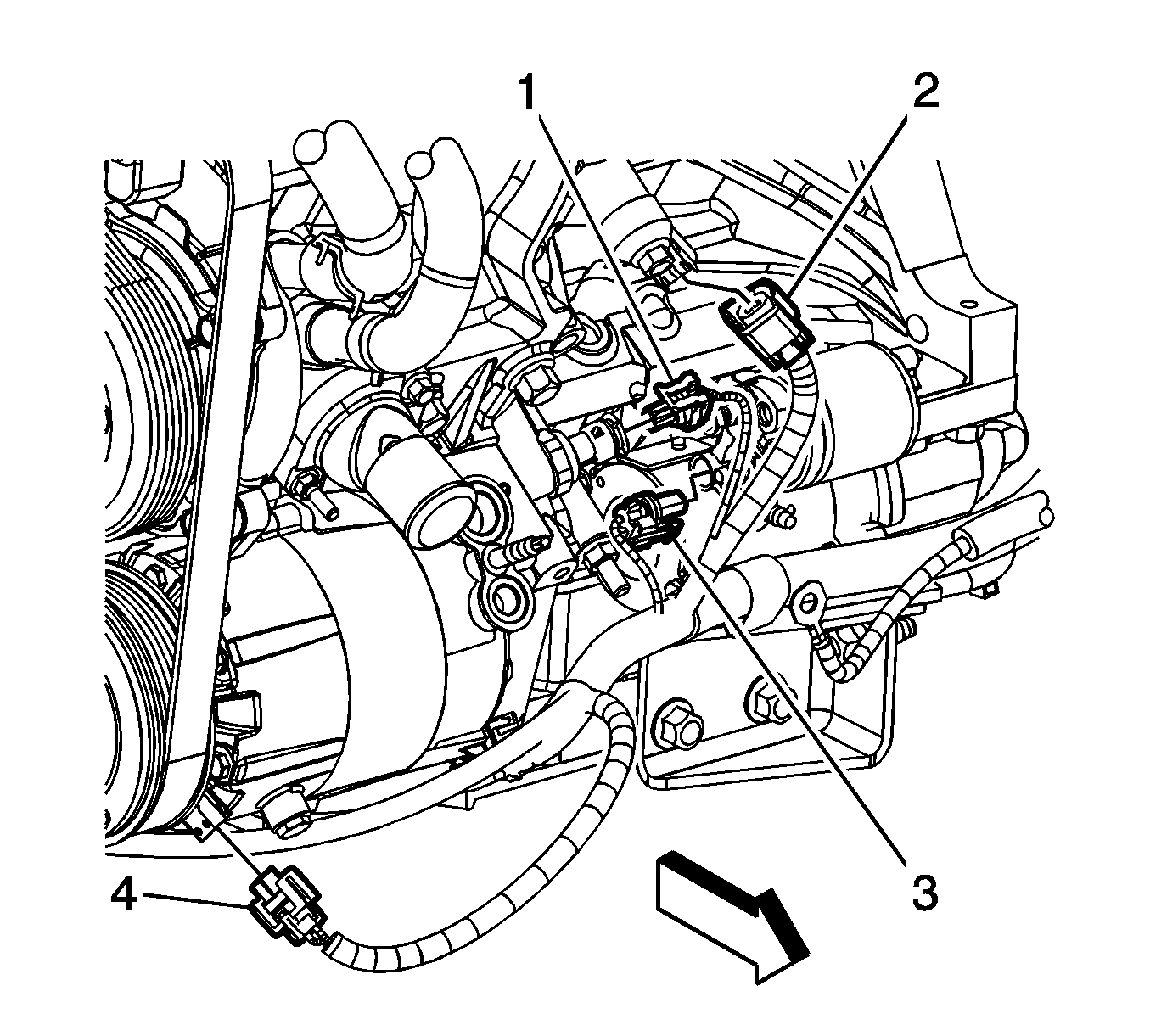 1
2
3
4