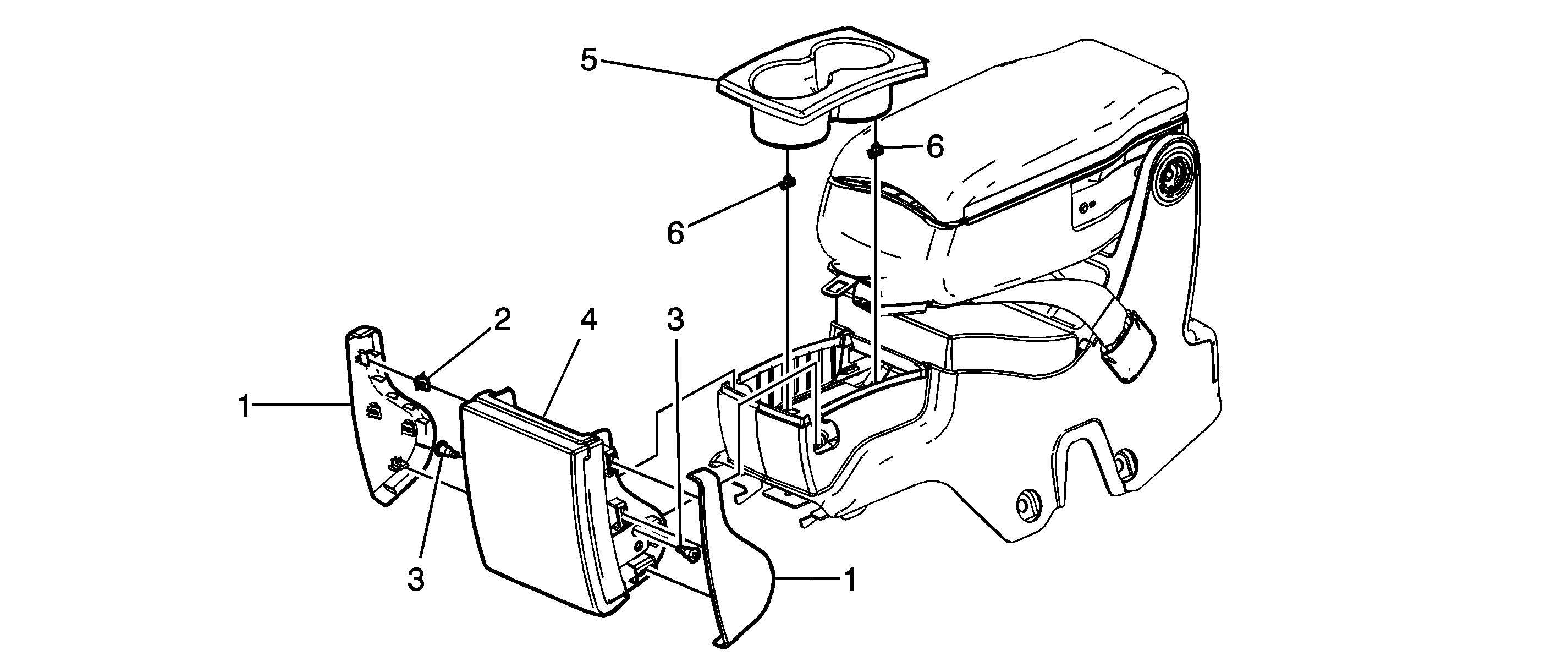 5
6
6
2
4
3
1
3
1