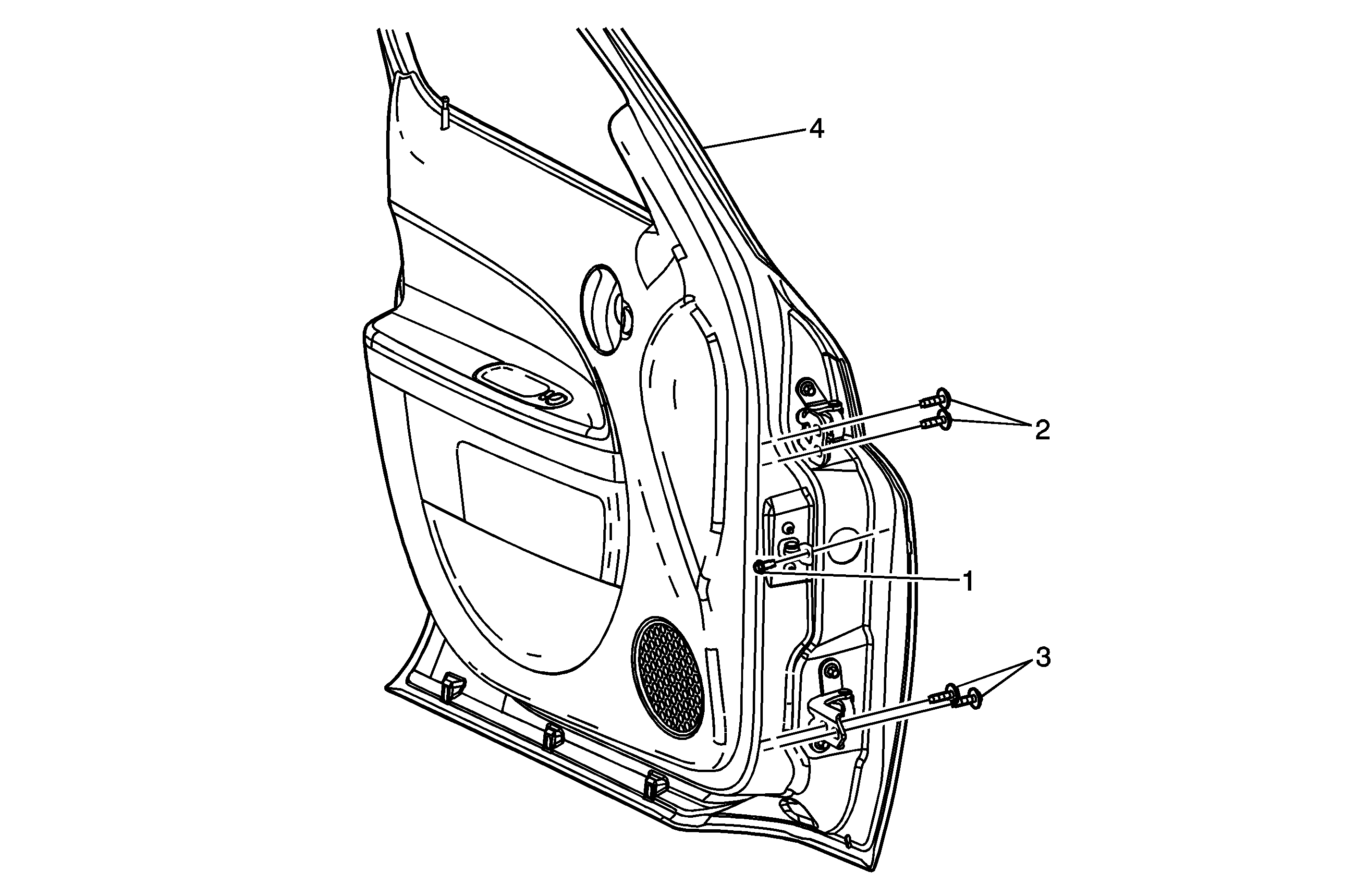 4
2
1
3