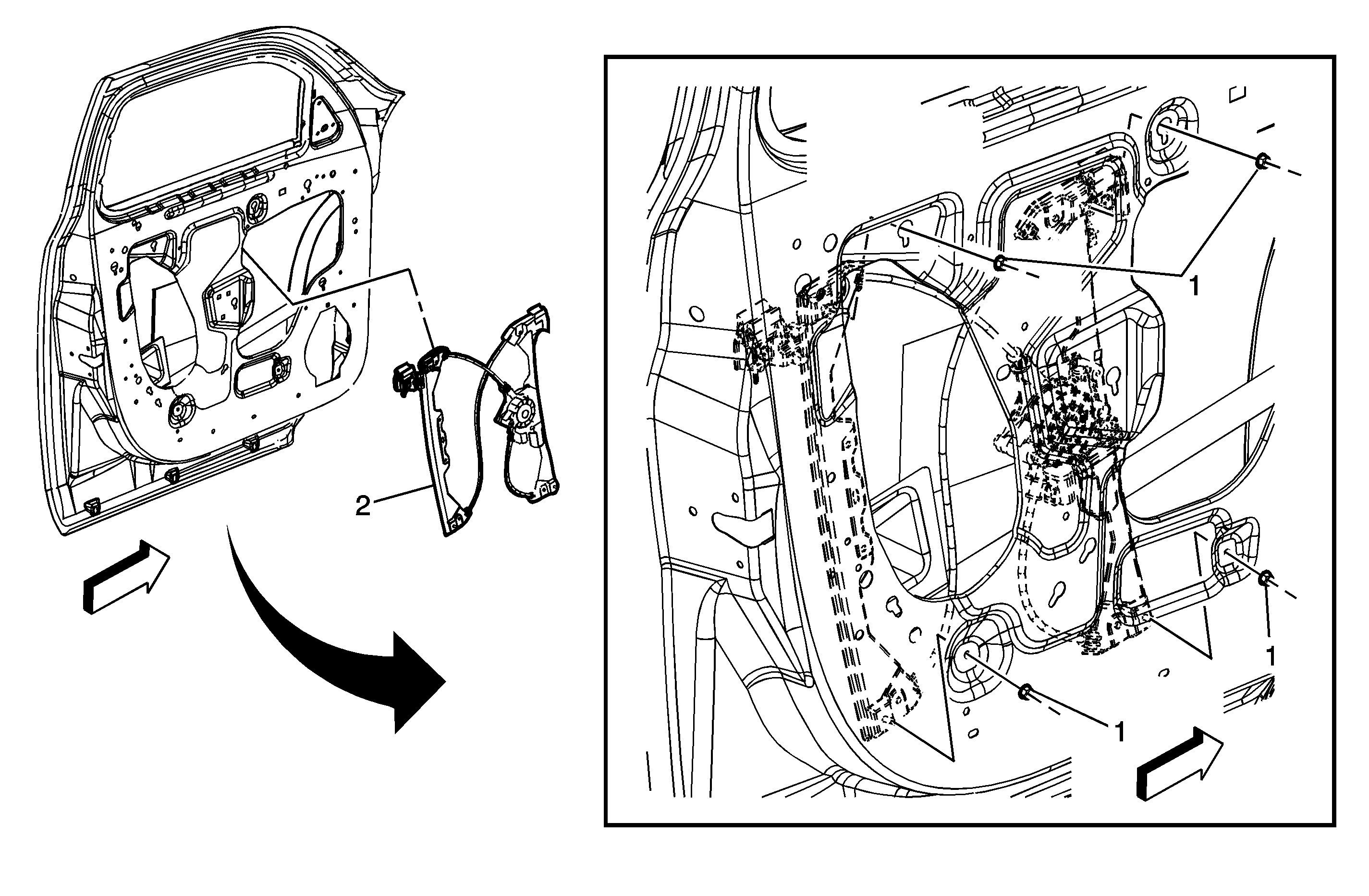 2

1

1

1