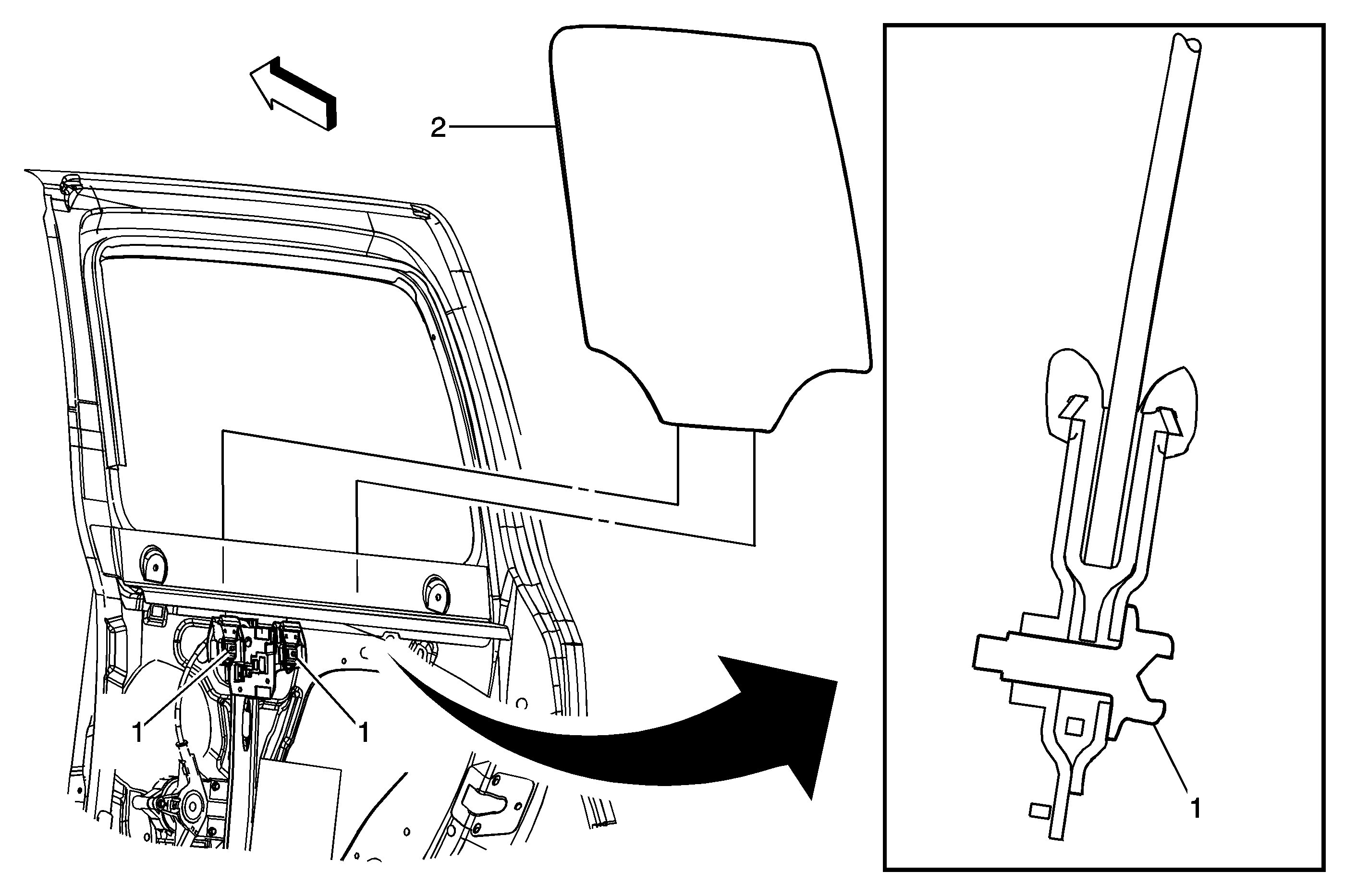 2

1

1

1