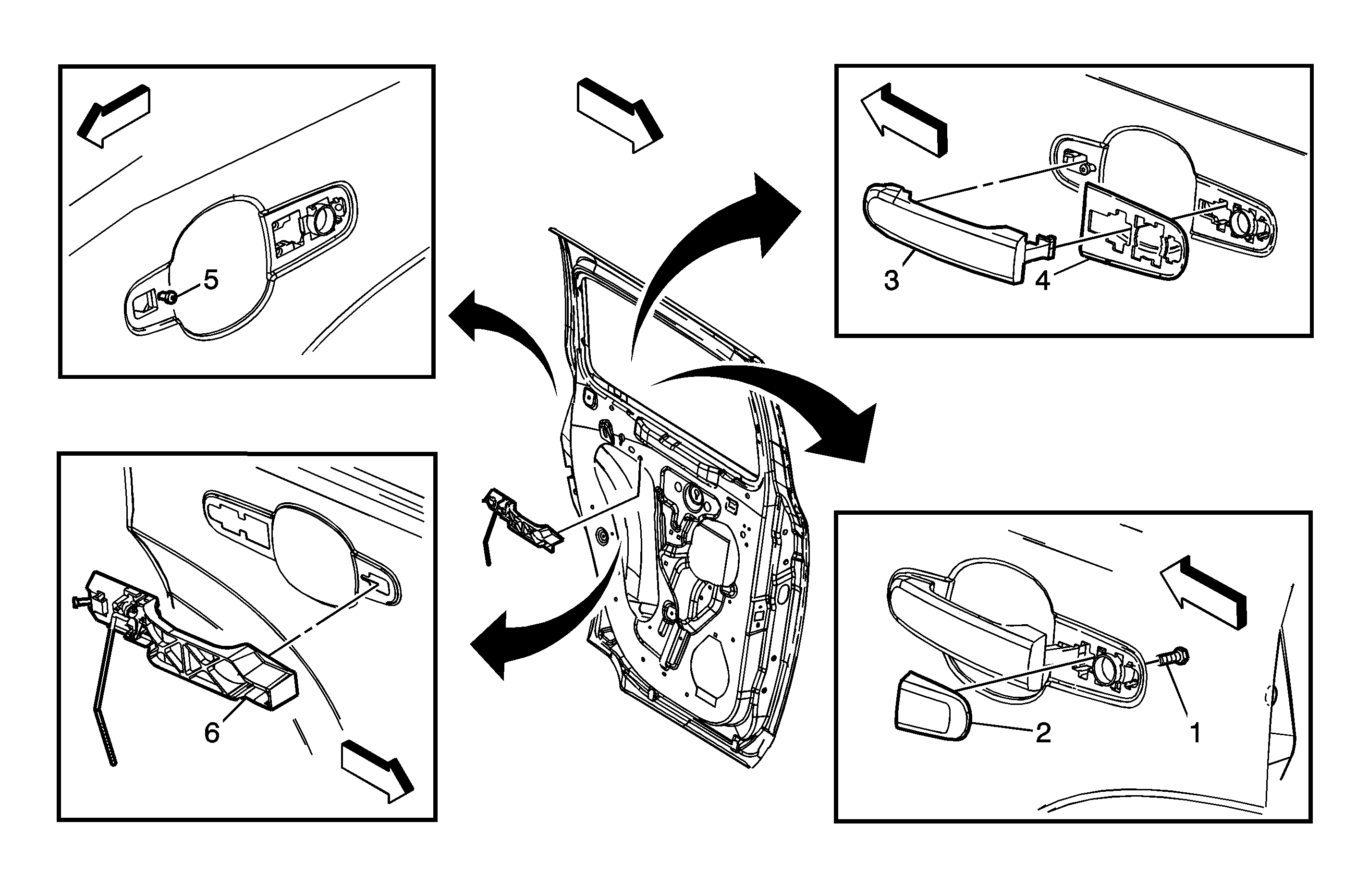 5

3

4

6

2

1