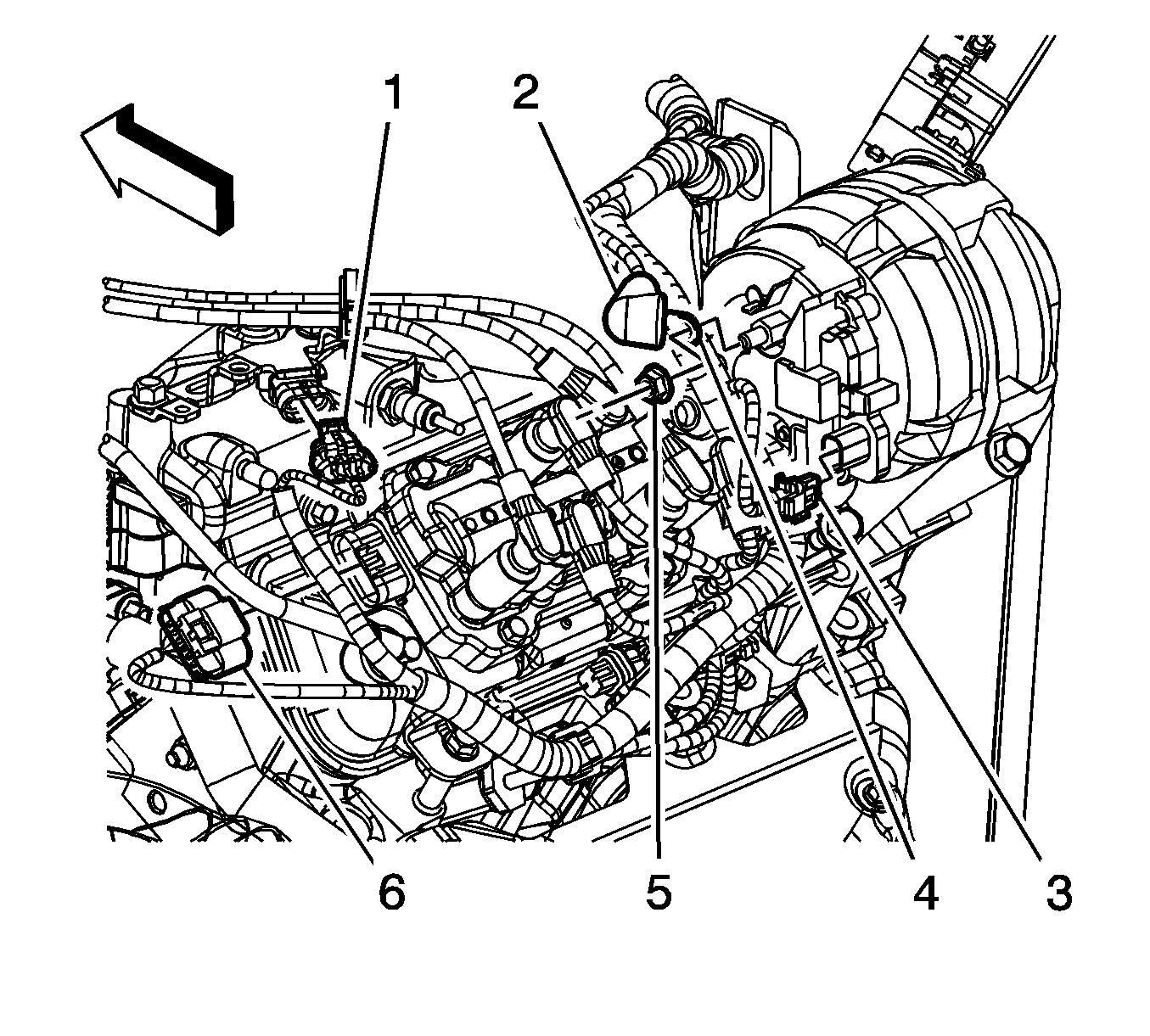 1
2
6
5
4
3