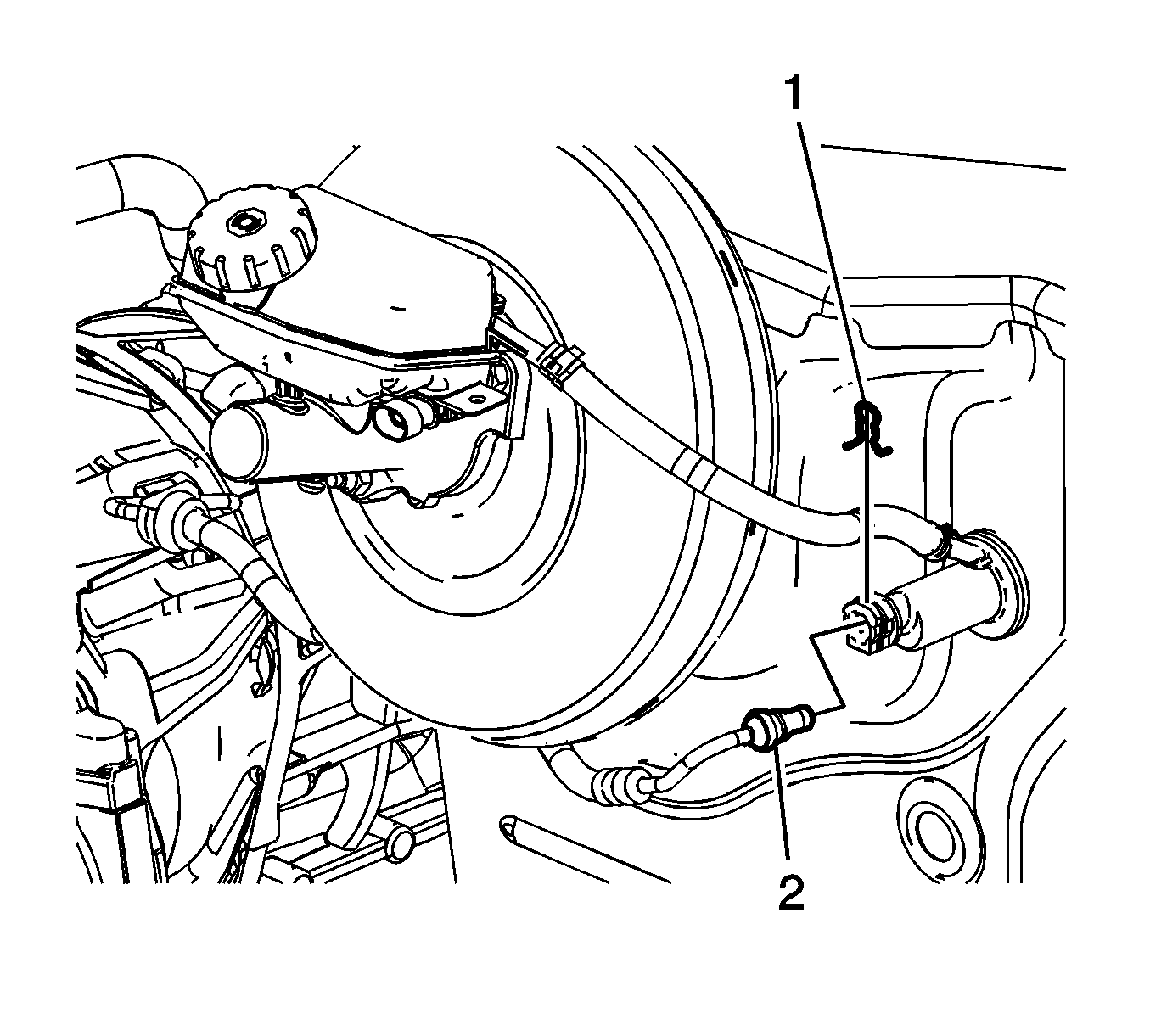 1

2