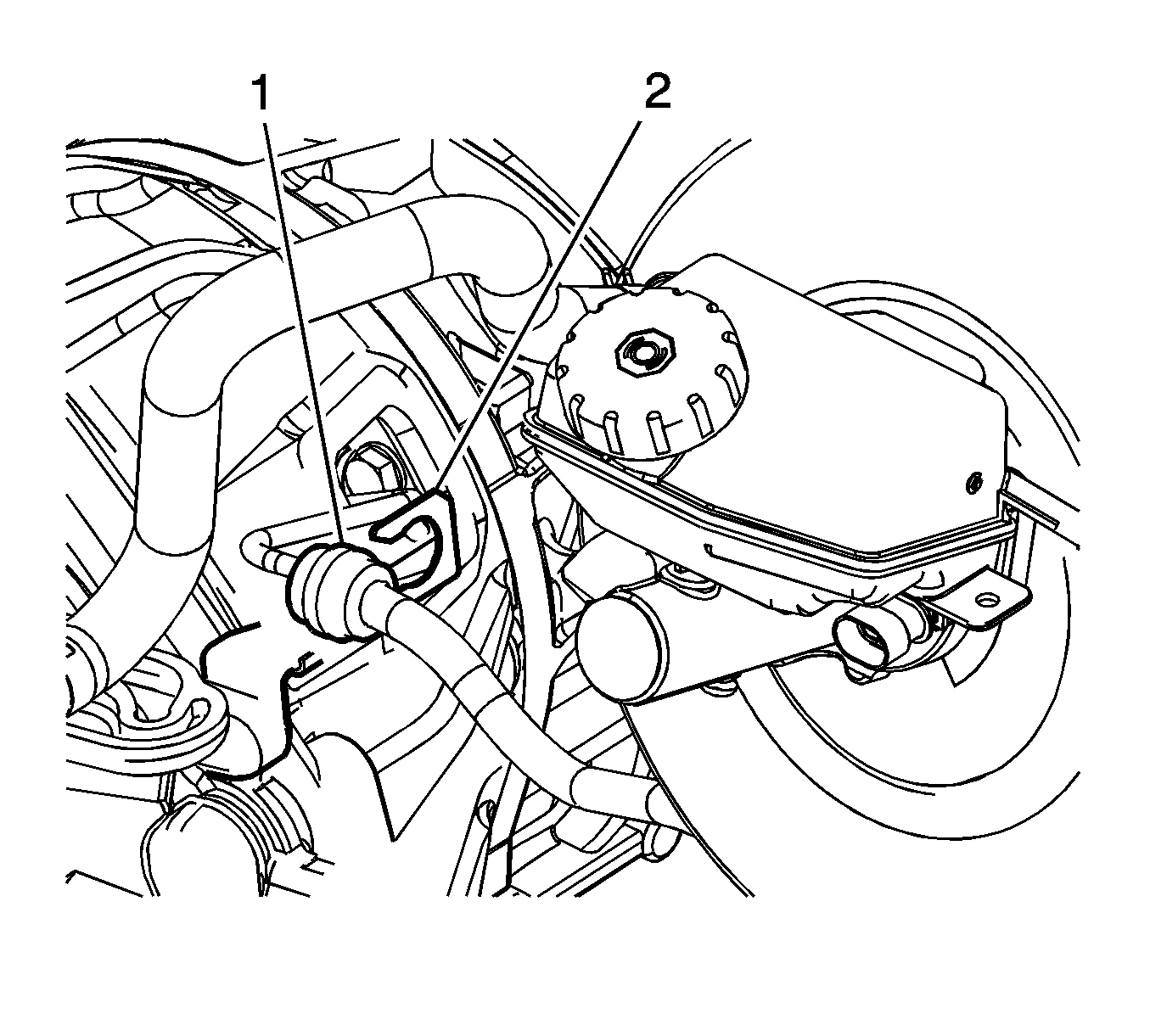 1
2