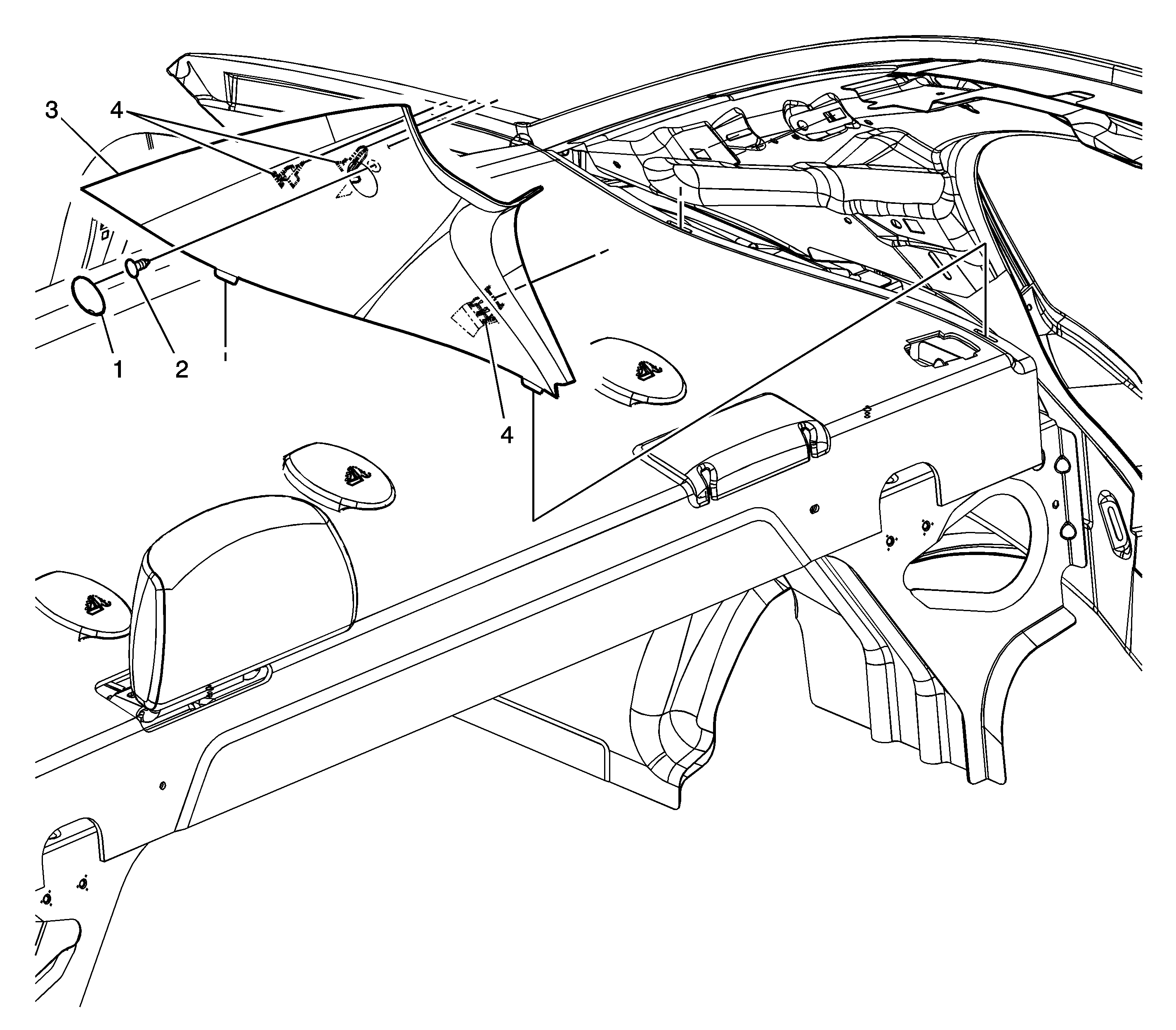 3
4
1
2
4