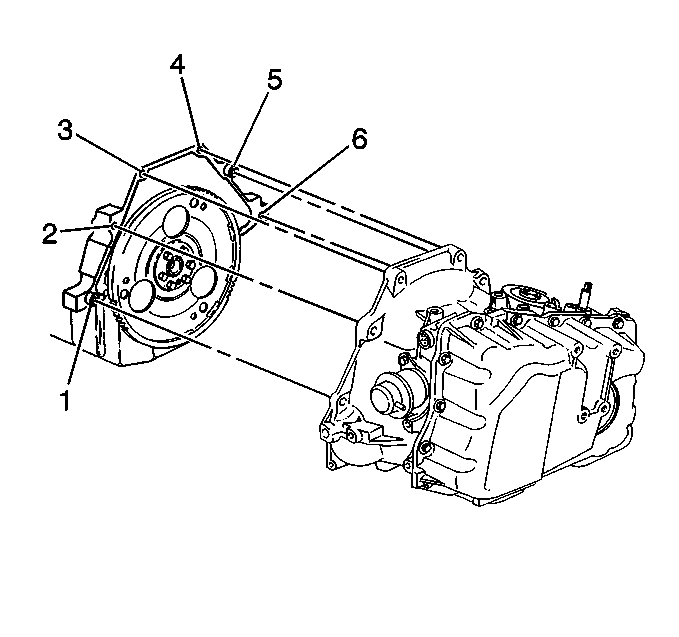 4
5
3
6
2
1