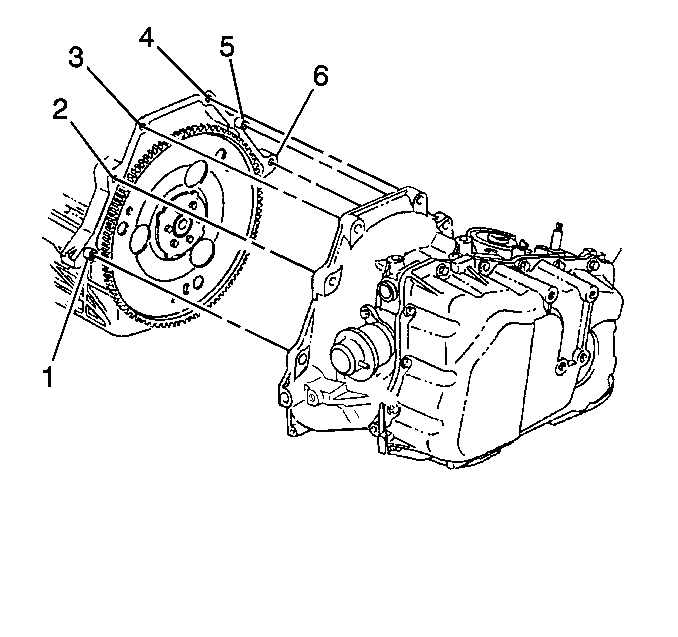 4
5
3
6
2
1