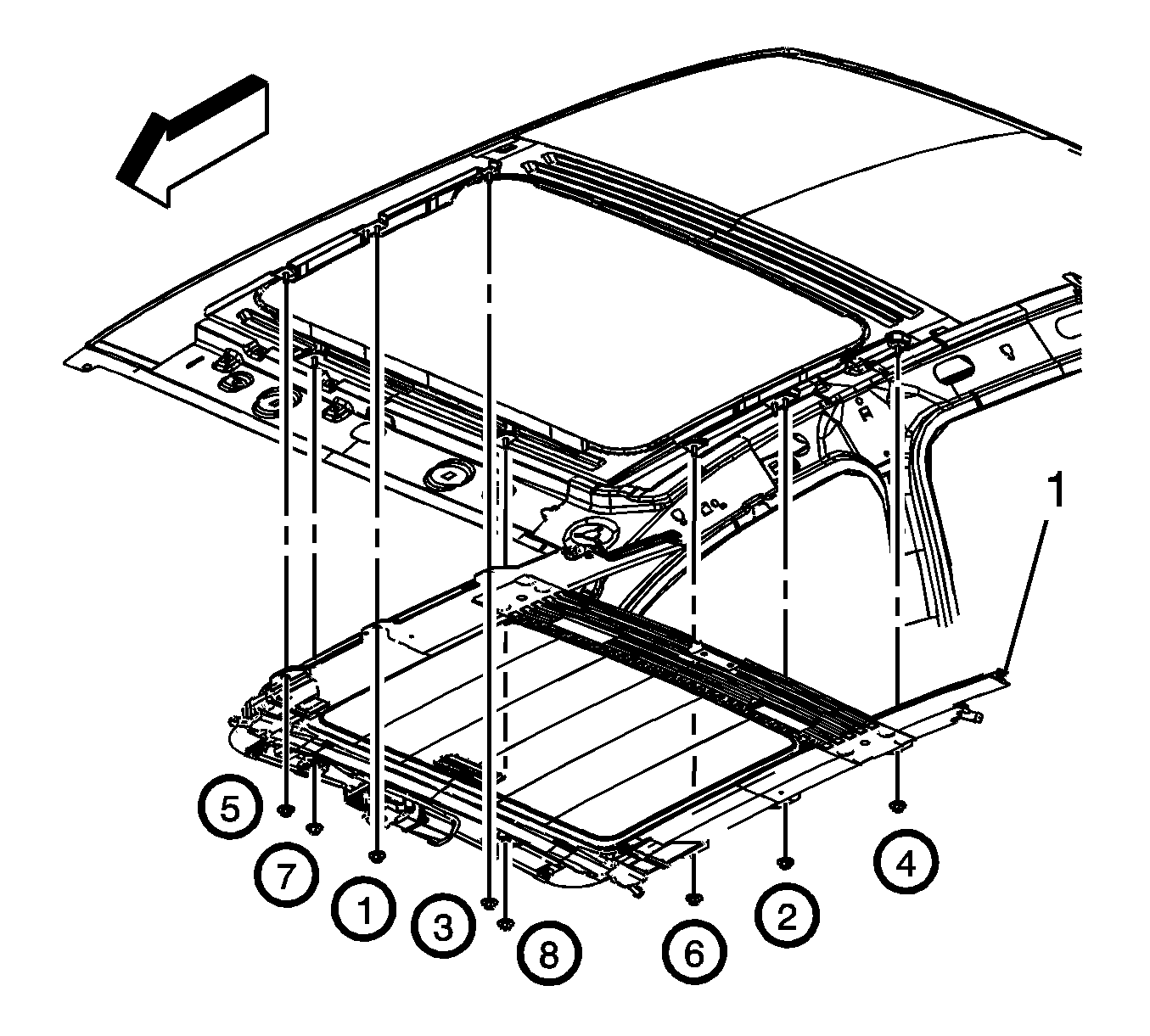 1
5
7
1
3
8
6
2
4