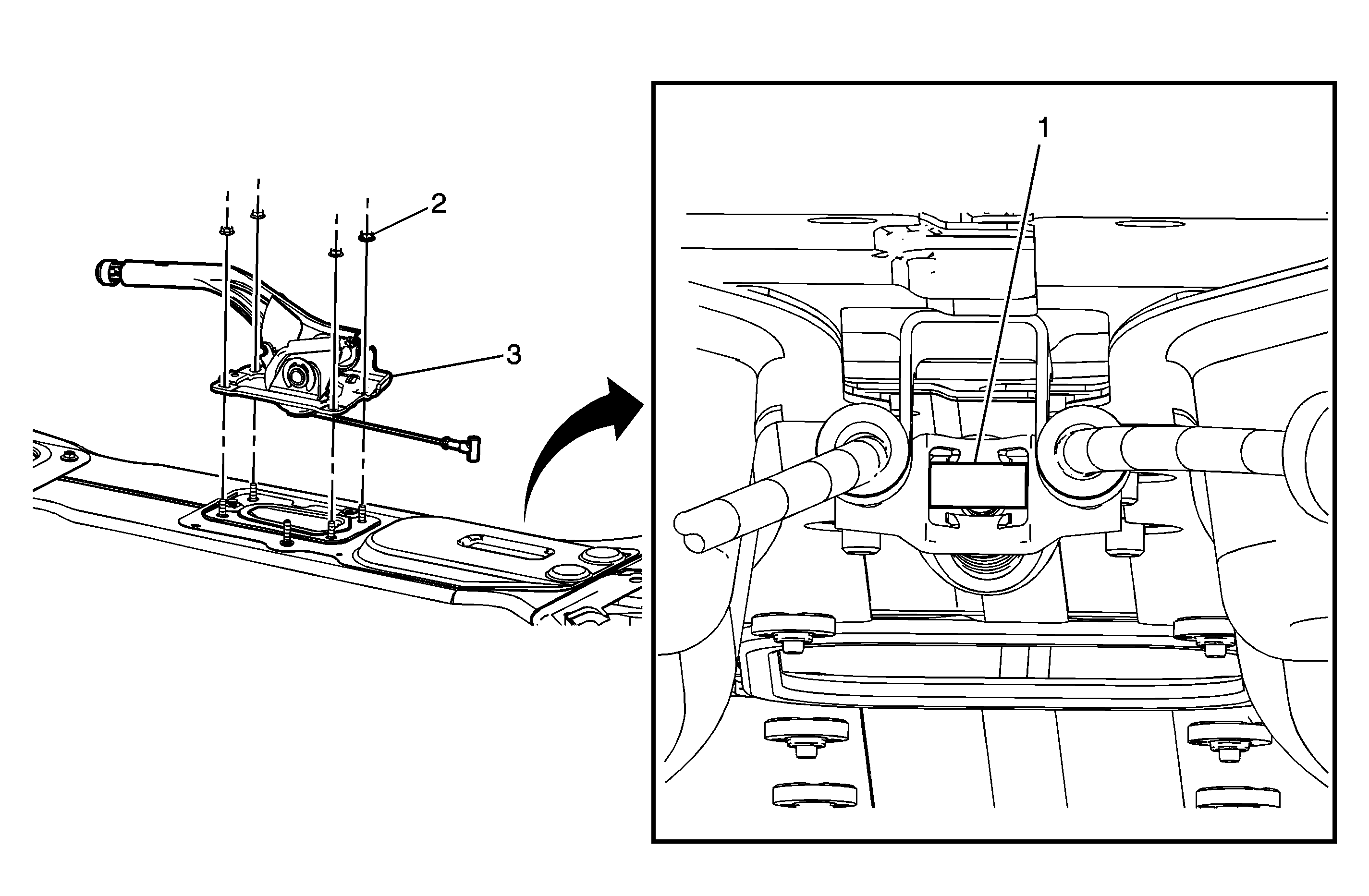 2
3
1