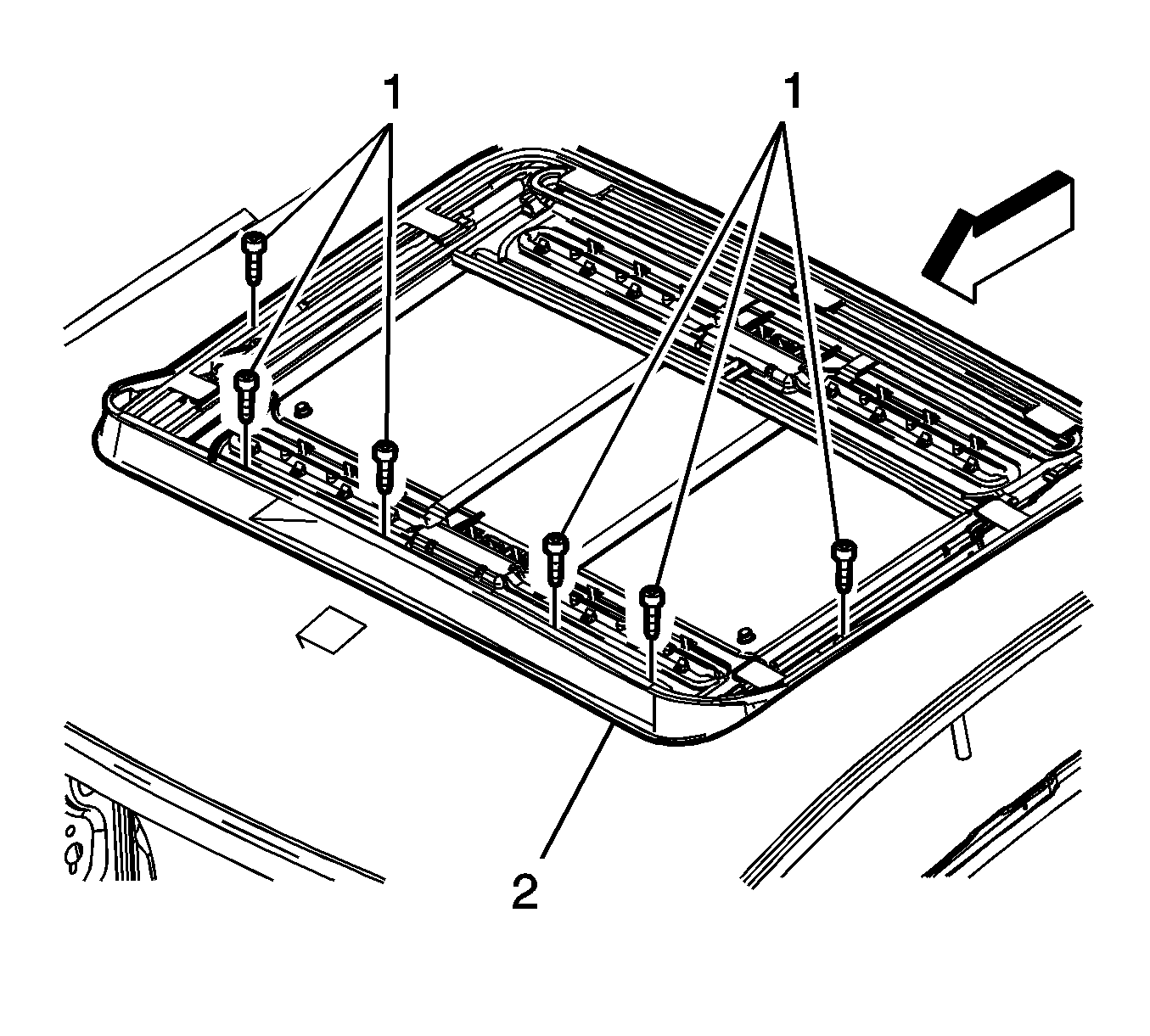 1
1
2