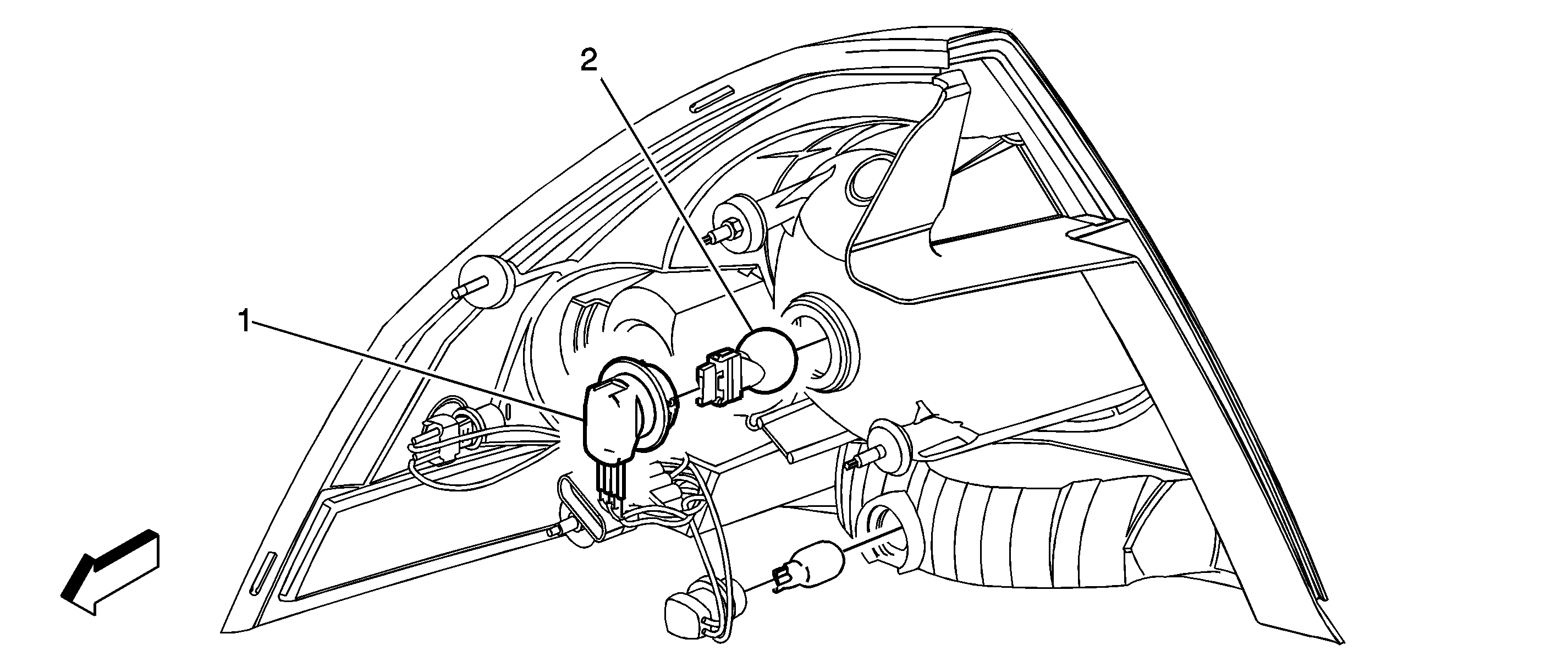 2

1