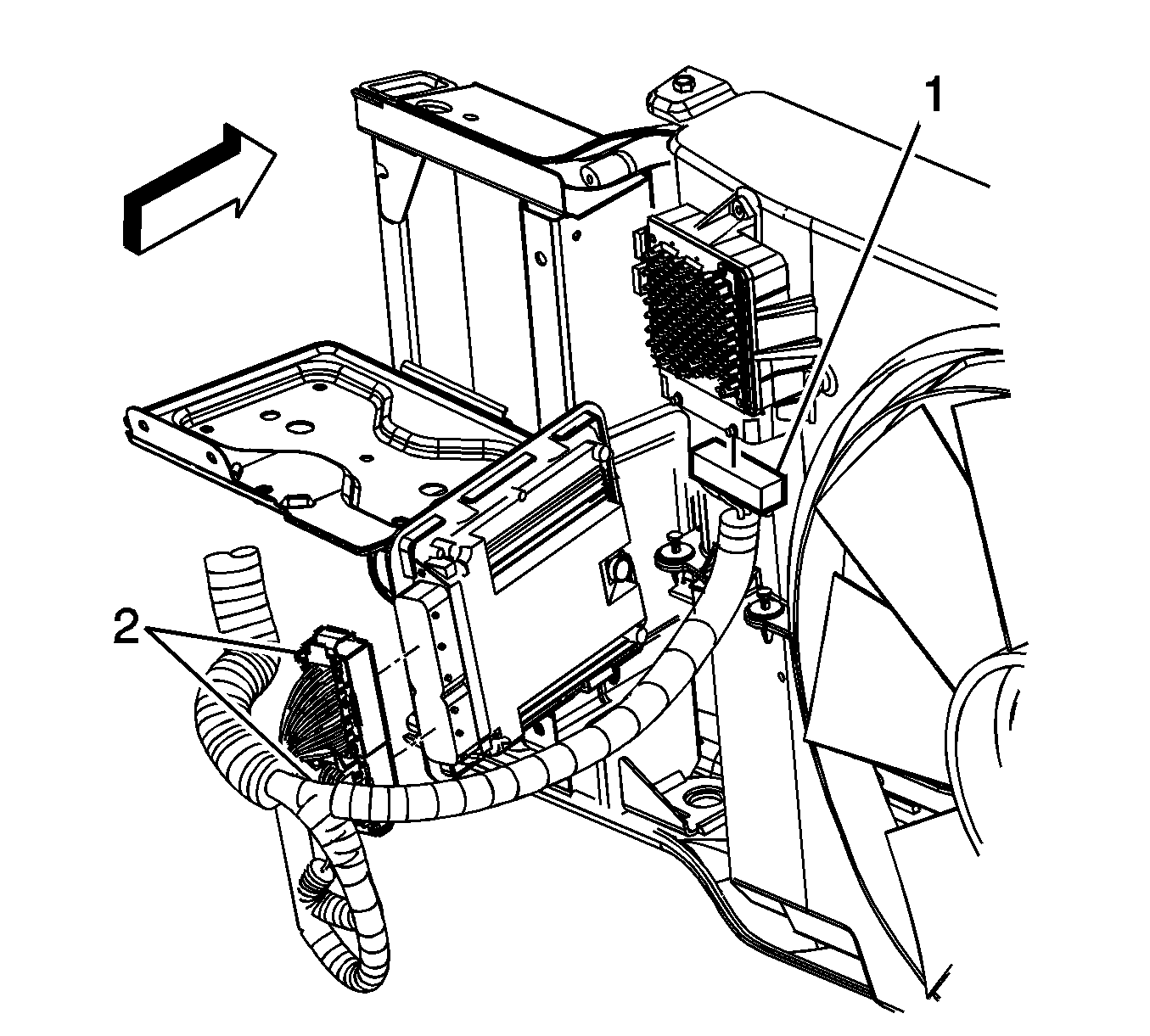 1

2